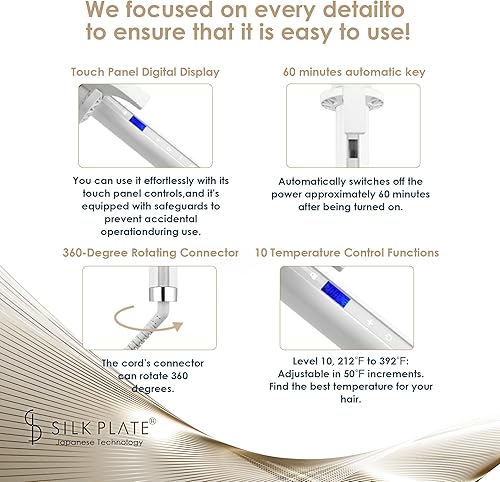 We focused on every detailto to ensure that it is easy to use!

Touch Panel Digital Display

You can use it effortlessly with its touch panel controls,and it's equipped with safeguards to prevent accidental operationduring use.

60 minutes automatic key

Automatically switches off the power approximately 60 minutes after being turned on.

360-Degree Rotating Connector

The cord's connector can rotate 360 degrees.

10 Temperature Control Functions

Level 10, 212°F to 392°F: Adjustable in 50°F increments. Find the best temperature for your hair.

SILK PLATE®
Japanese Technology