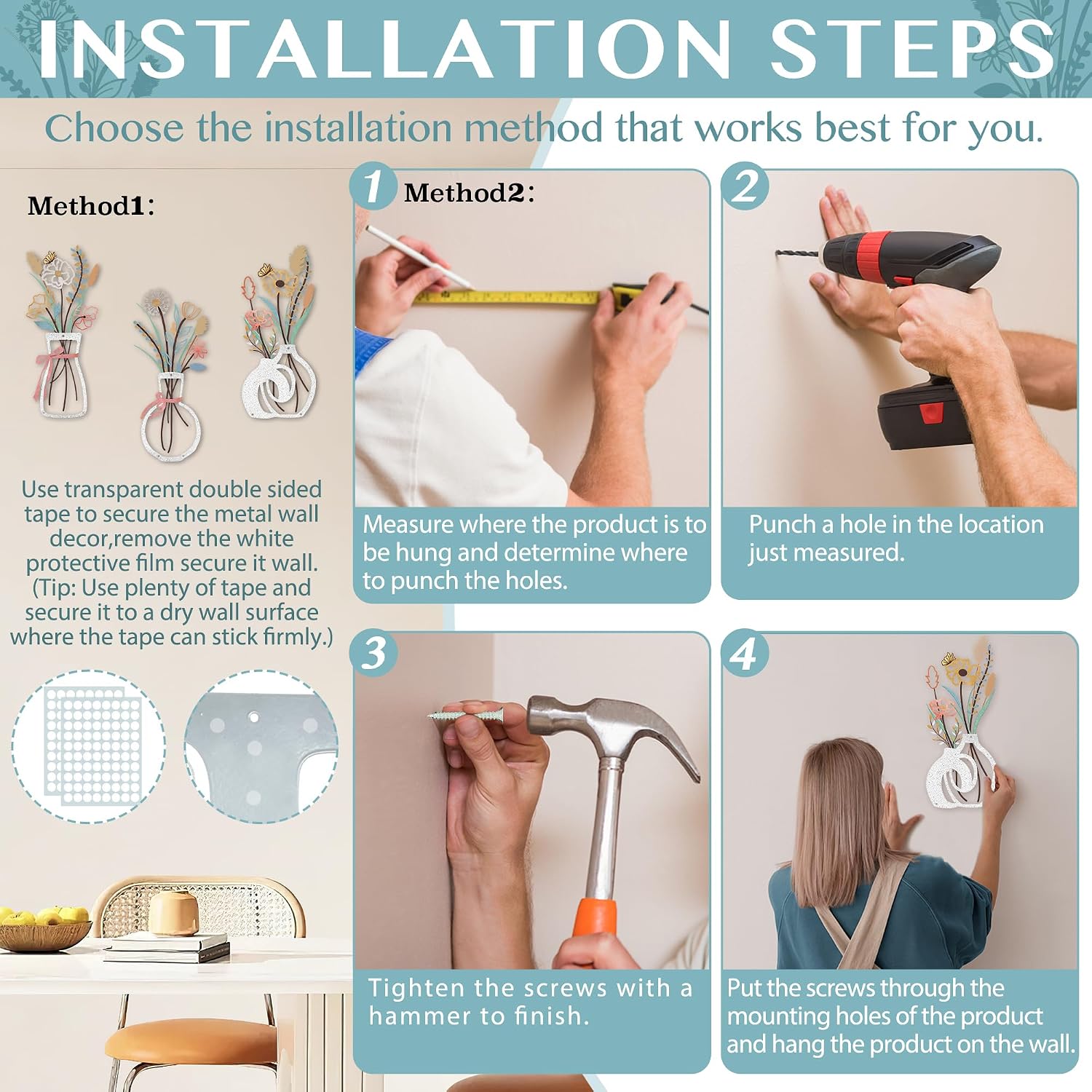 INSTALLATION STEPS

Choose the installation method that works best for you.

Method1:

Use transparent double sided tape to secure the metal wall decor,remove the white protective film secure it wall. (Tip: Use plenty of tape and secure it to a dry wall surface where the tape can stick firmly.)

1 Method2:

Measure where the product is to be hung and determine where to punch the holes.

2

Punch a hole in the location just measured.

3

Tighten the screws with a hammer to finish.

4

Put the screws through the mounting holes of the product and hang the product on the wall.