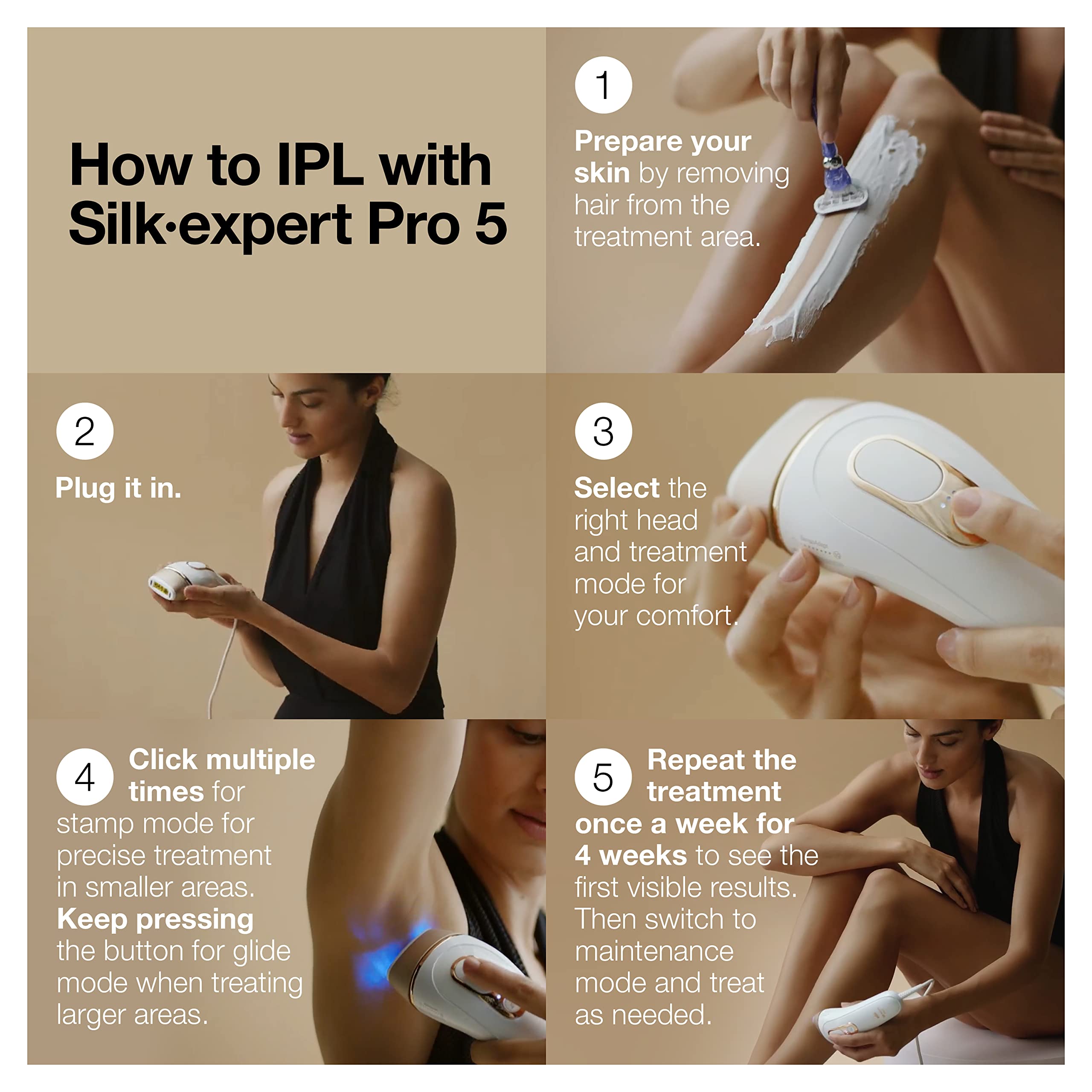 How to IPL with Silk·expert Pro 5

1

Prepare your skin by removing hair from the treatment area.

2

Plug it in.

3

Select the right head and treatment mode for your comfort.

4

Click multiple times for stamp mode for precise treatment in smaller areas. Keep pressing the button for glide mode when treating larger areas.

5

Repeat the treatment once a week for 4 weeks to see the first visible results. Then switch to maintenance mode and treat as needed.