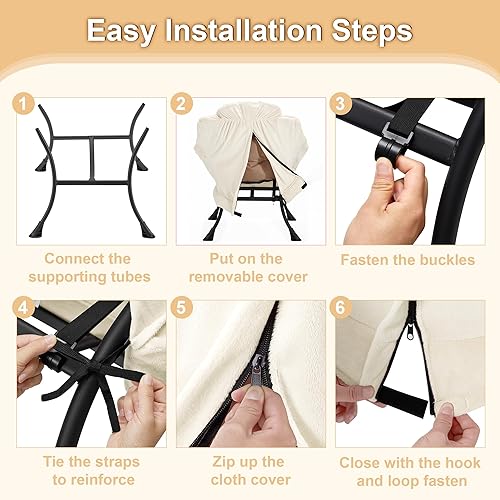 Easy Installation Steps

1

Connect the supporting tubes

2

Put on the removable cover

3

Fasten the buckles

4

Tie the straps to reinforce

5

Zip up the cloth cover

6

Close with the hook and loop fasten