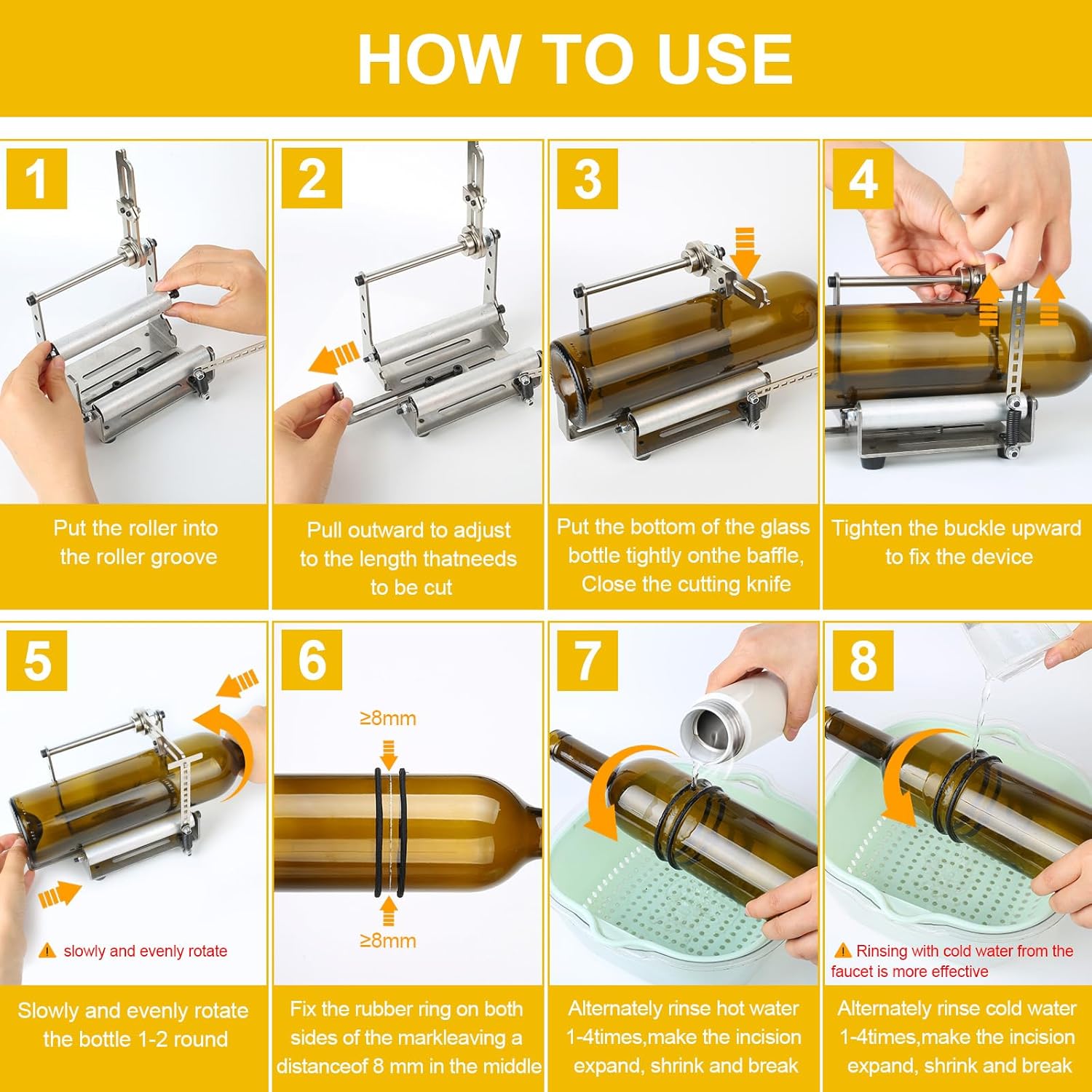 HOW TO USE

1

Put the roller into the roller groove

2

Pull outward to adjust to the length thatneeds to be cut

3

Put the bottom of the glass bottle tightly onthe baffle, Close the cutting knife

4

Tighten the buckle upward to fix the device

5

slowly and evenly rotate

Slowly and evenly rotate the bottle 1-2 round

6

≥8mm

≥8mm

Fix the rubber ring on both sides of the markleaving a distanceof 8 mm in the middle

7

Alternately rinse hot water 1-4times,make the incision expand, shrink and break

8

Rinsing with cold water from the faucet is more effective

Alternately rinse cold water 1-4times,make the incision expand, shrink and break