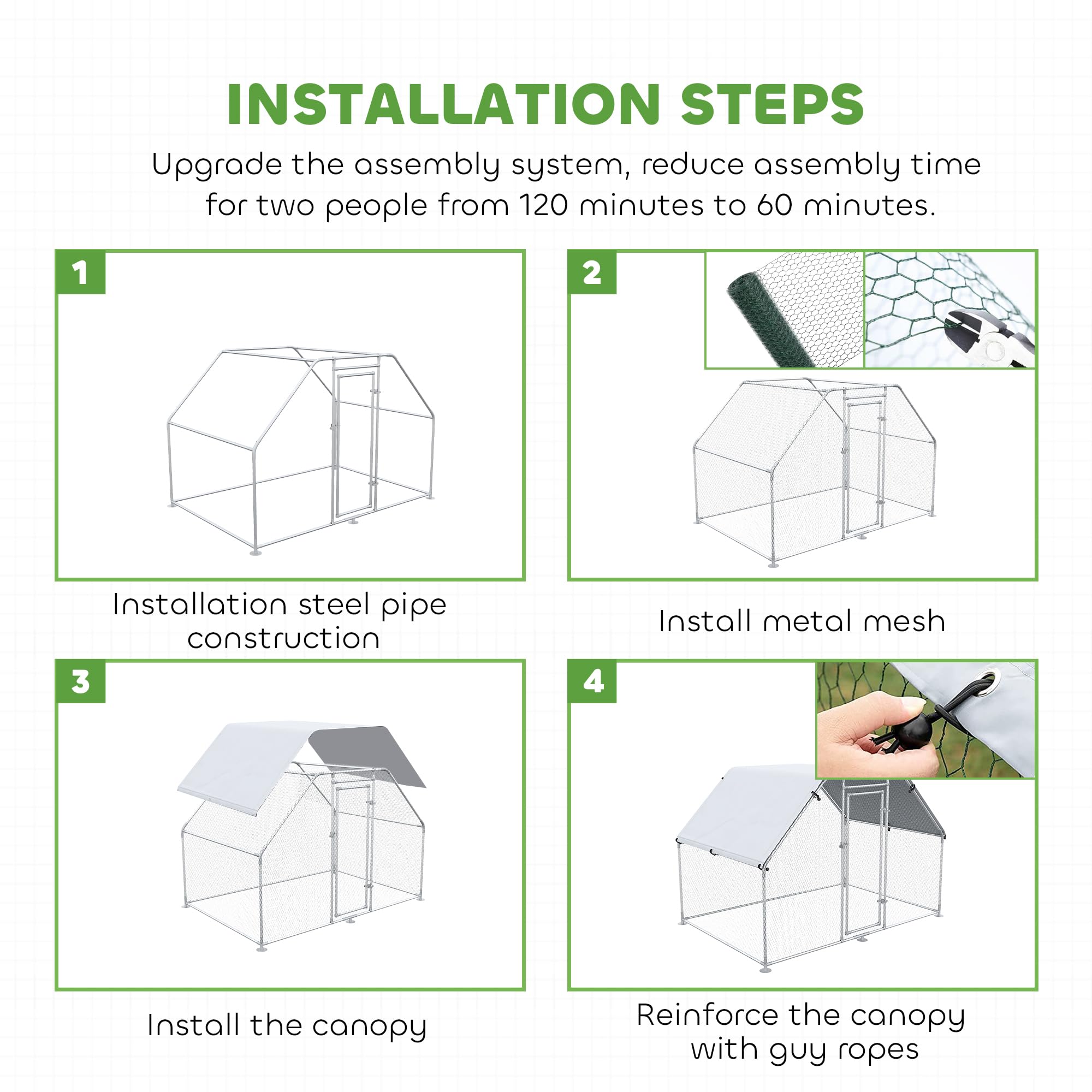 INSTALLATION STEPS

Upgrade the assembly system, reduce assembly time for two people from 120 minutes to 60 minutes.

1

Installation steel pipe construction

2

Install metal mesh

3

Install the canopy

4

Reinforce the canopy with guy ropes