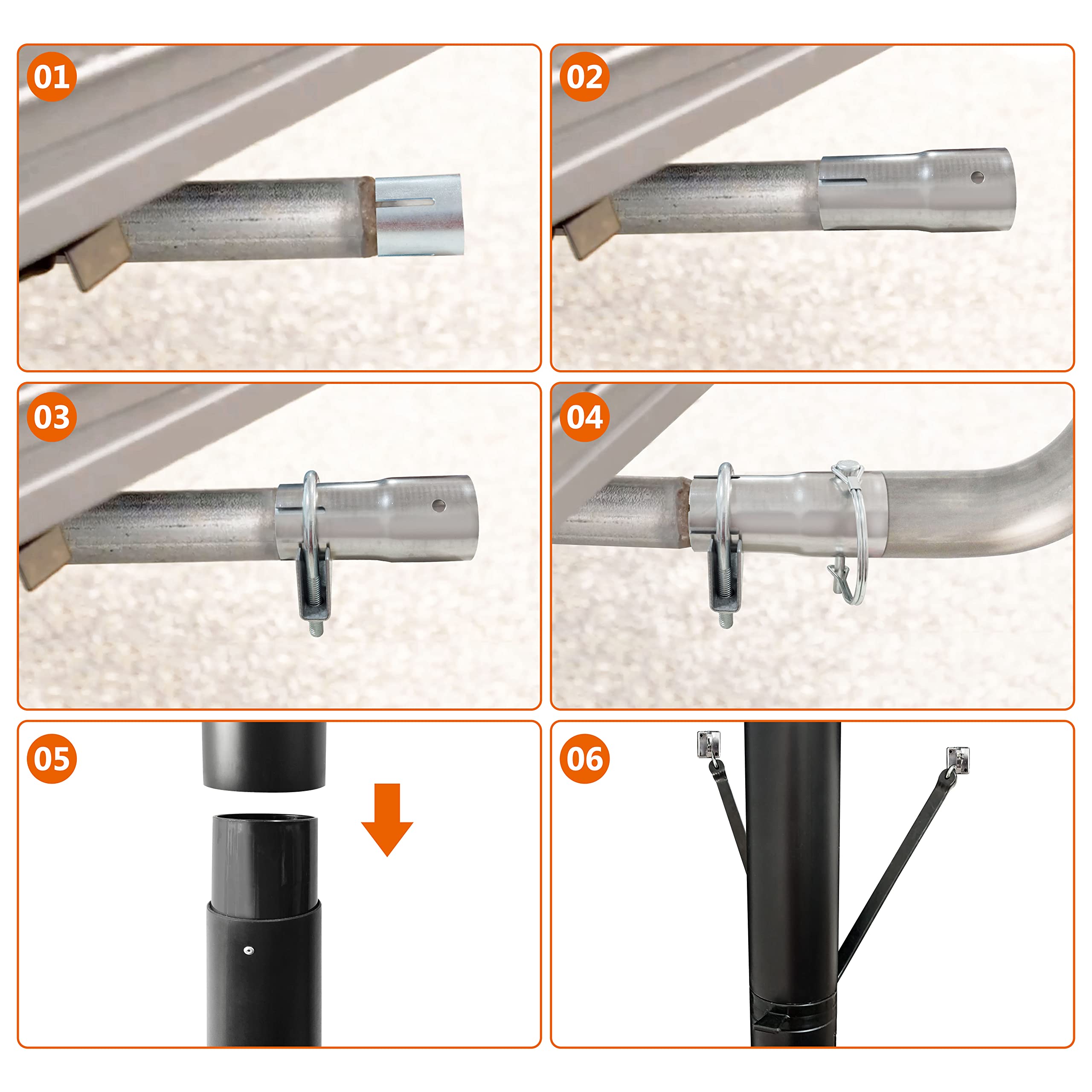 01

02

03

04

05

06