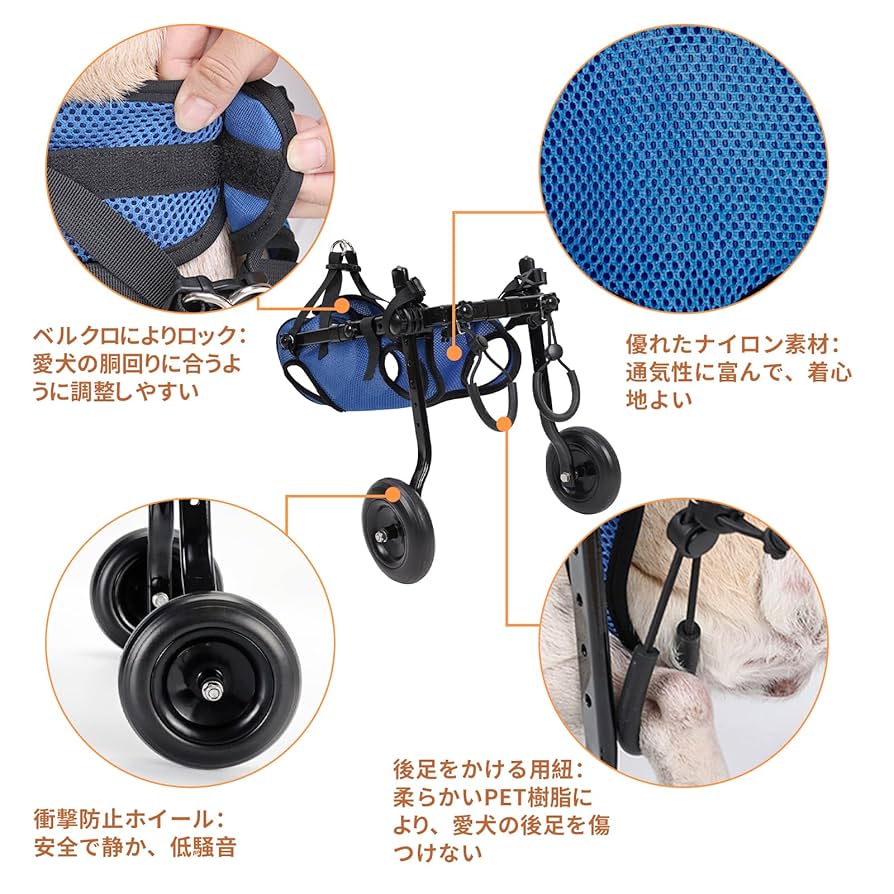 ベルクロによりロック：愛犬の胴回りに合うように調整しやすい

優れたナイロン素材：通気性に富んで、着心地よい

衝撃防止ホイール：安全で静か、低騒音

後足をかける用紐：柔らかいPET樹脂により、愛犬の後足を傷つけない