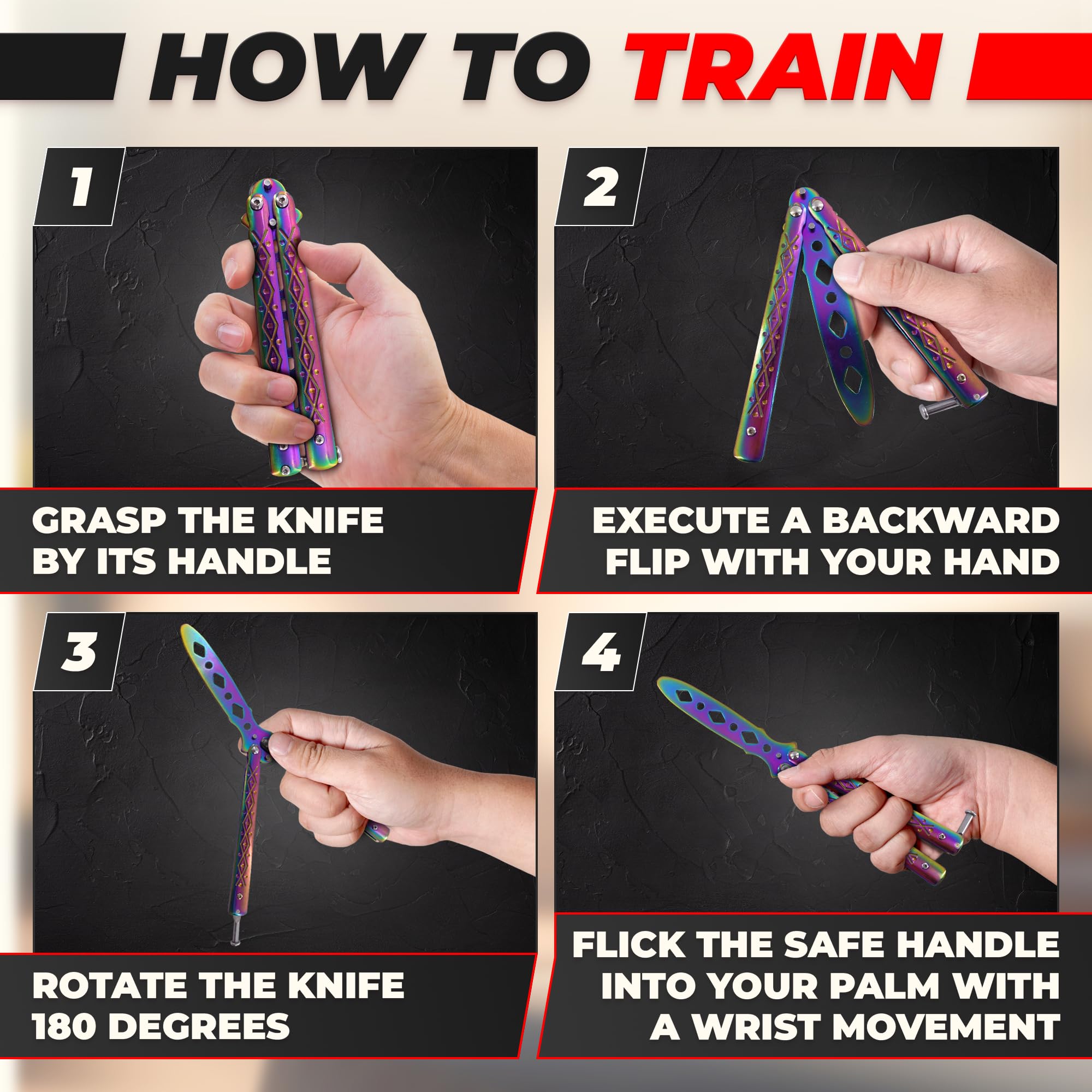 HOW TO TRAIN

1

GRASP THE KNIFE BY ITS HANDLE

2

EXECUTE A BACKWARD FLIP WITH YOUR HAND

3

ROTATE THE KNIFE 180 DEGREES

4

FLICK THE SAFE HANDLE INTO YOUR PALM WITH A WRIST MOVEMENT