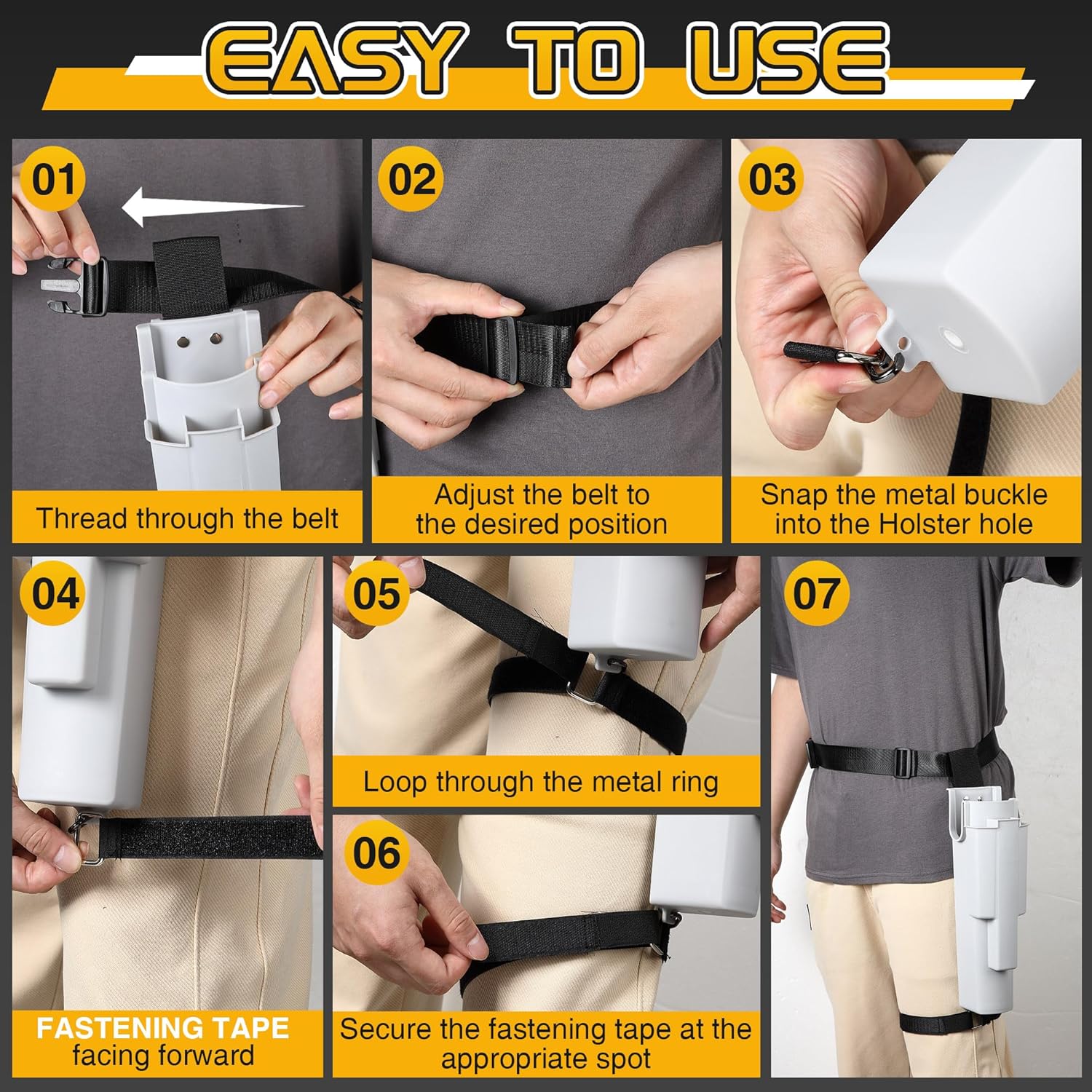 EASY TO USE

01
Thread through the belt

02
Adjust the belt to the desired position

03
Snap the metal buckle into the Holster hole

04
FASTENING TAPE facing forward

05
Loop through the metal ring

06
Secure the fastening tape at the appropriate spot

07