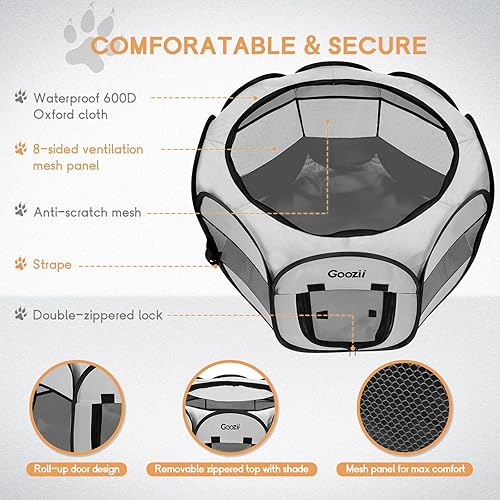 COMFORATABLE & SECURE

Waterproof 600D Oxford cloth

8-sided ventilation mesh panel

Anti-scratch mesh

Strape

Double-zippered lock

Goozii

Goozii

Roll-up door design

Removable zippered top with shade

Mesh panel for max comfort