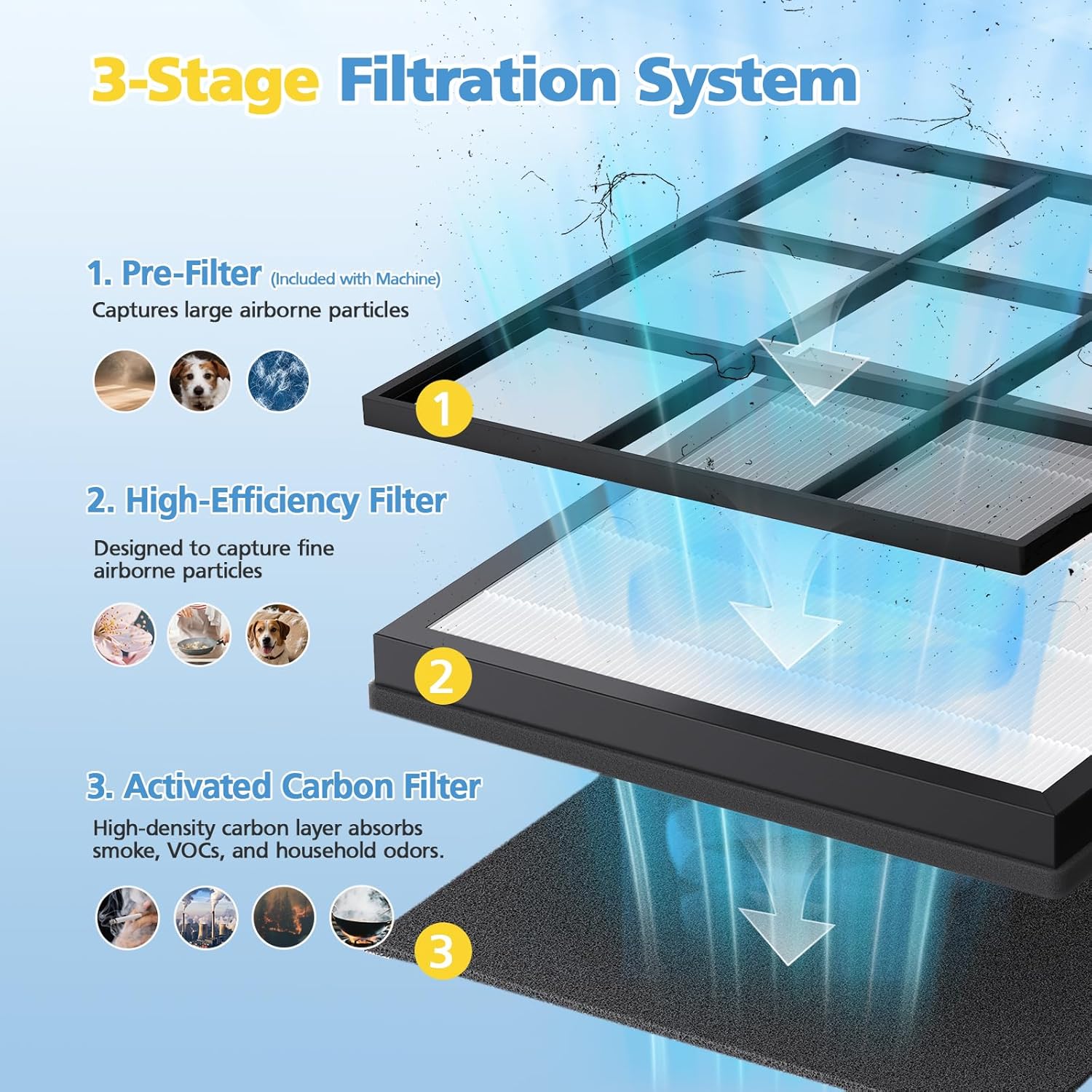 3-Stage Filtration System

1. Pre-Filter (Included with Machine)
Captures large airborne particles

1

2. High-Efficiency Filter
Designed to capture fine airborne particles

2

3. Activated Carbon Filter
High-density carbon layer absorbs smoke, VOCs, and household odors.

3