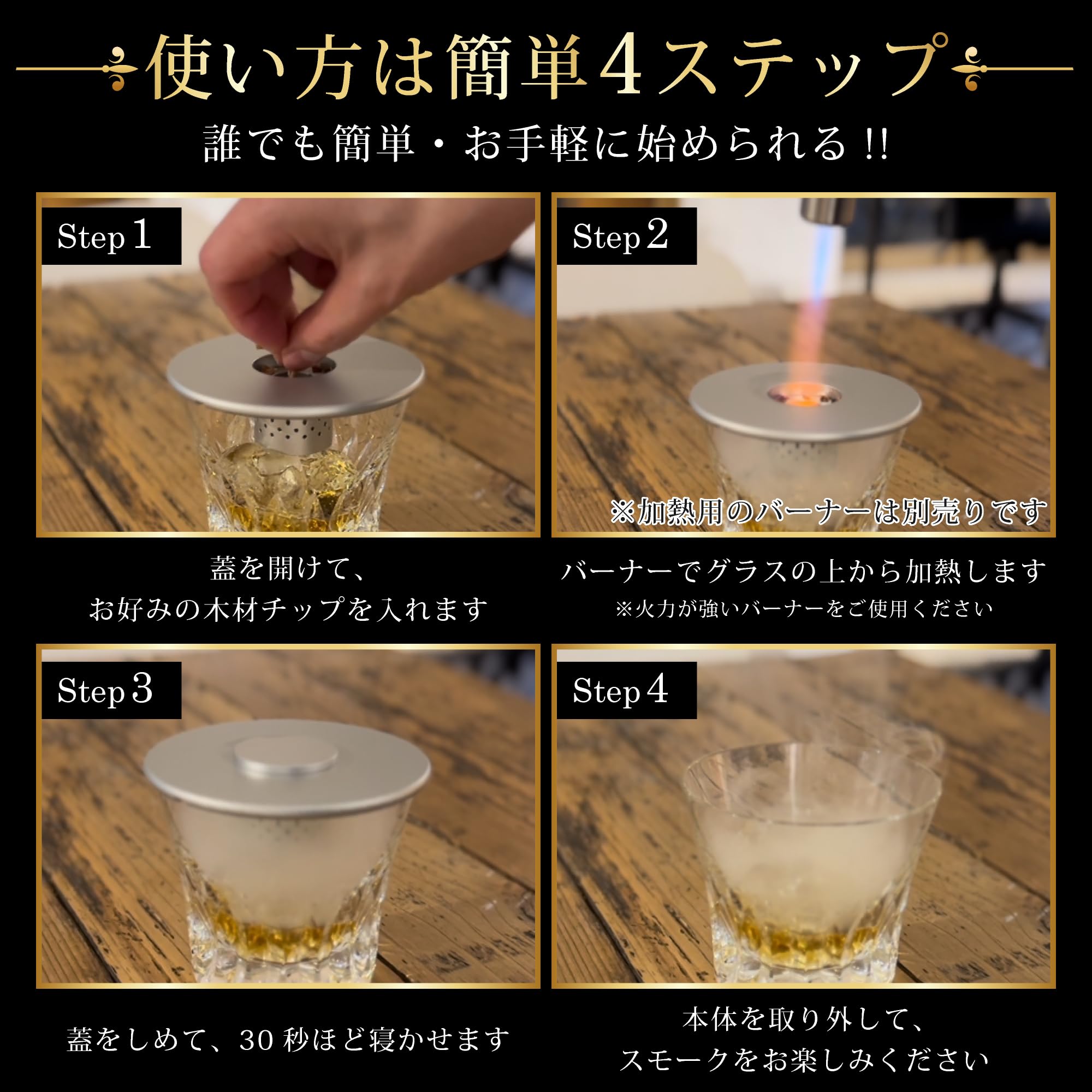 使い方は簡単4ステップ

誰でも簡単・お手軽に始められる!!

Step 1

蓋を開けて、
お好みの木材チップを入れます

Step 2

※加熱用のバーナーは別売りです

バーナーでグラスの上から加熱します
※火力が強いバーナーをご使用ください

Step 3

蓋をしめて、30 秒ほど寝かせます

Step 4

本体を取り外して、
スモークをお楽しみください