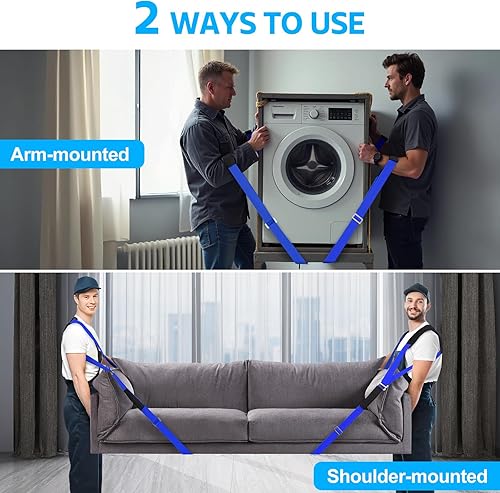 2 WAYS TO USE

Arm-mounted

Shoulder-mounted