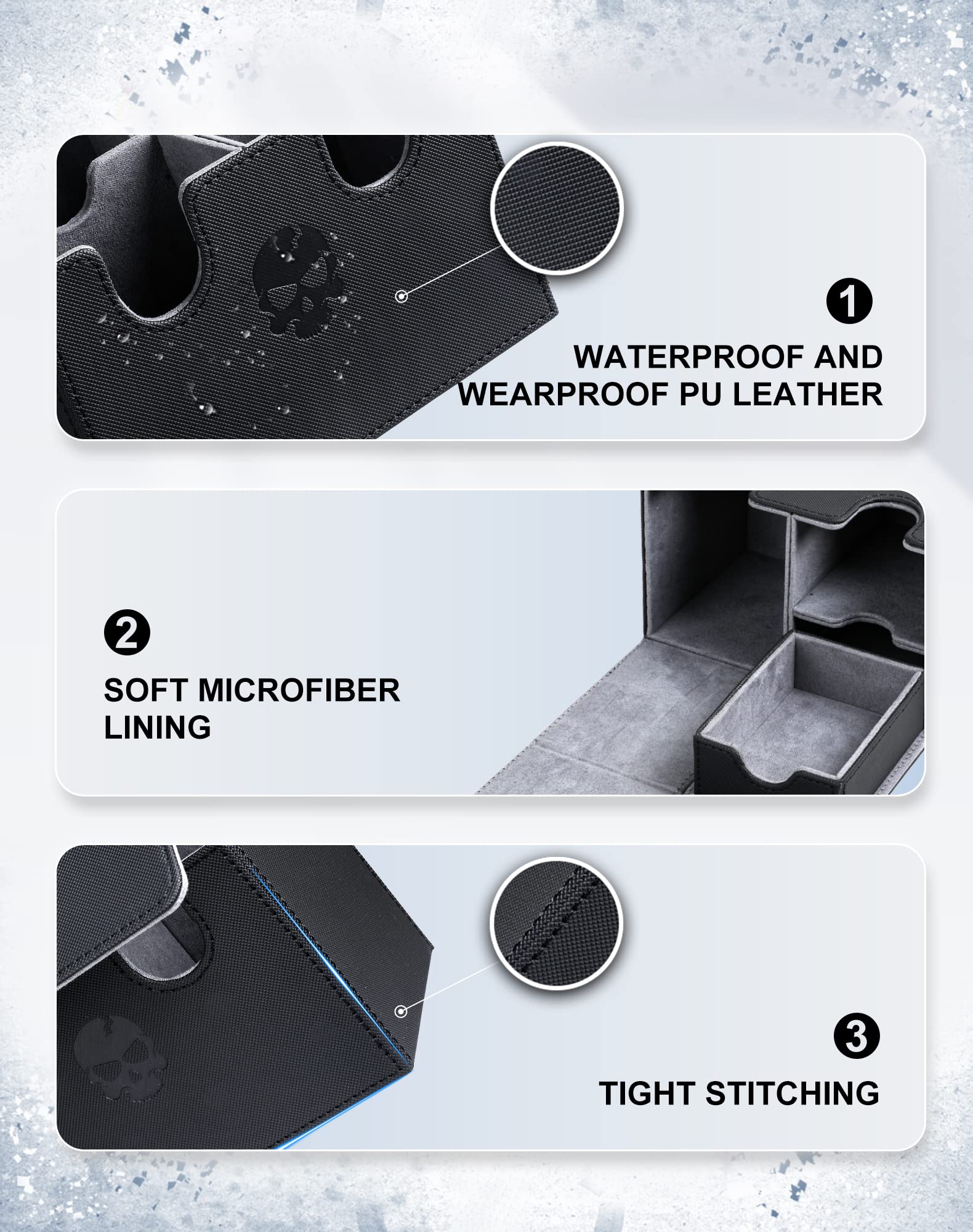 1

WATERPROOF AND WEARPROOF PU LEATHER

2

SOFT MICROFIBER LINING

3

TIGHT STITCHING