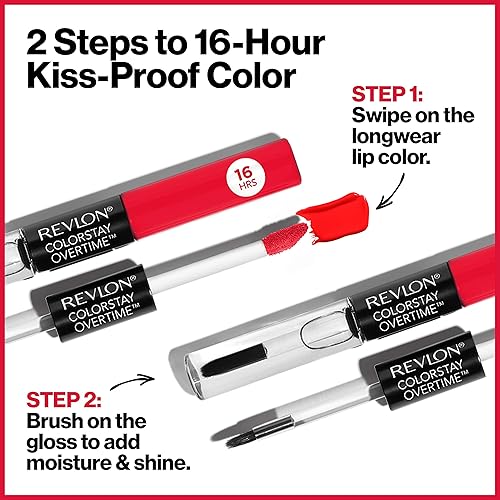 2 Steps to 16-Hour Kiss-Proof Color

STEP 1:
Swipe on the longwear lip color.

16 HRS

REVLON® COLORSTAY OVERTIME™

REVLON® COLORSTAY OVERTIME™

REVLON® COLORSTAY OVERTIME™

REVLON® COLORSTAY OVERTIME™

STEP 2:
Brush on the gloss to add moisture & shine.