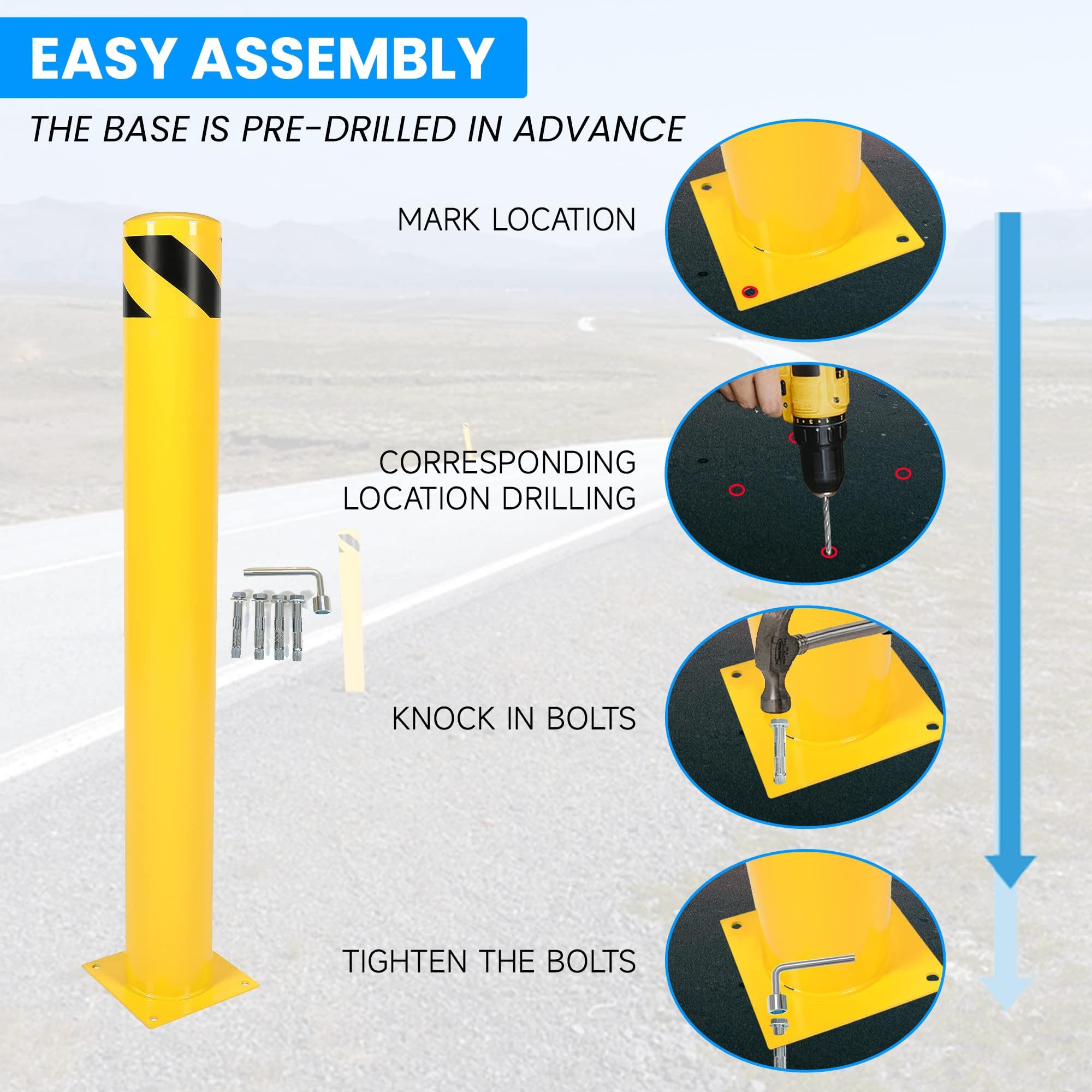 EASY ASSEMBLY

THE BASE IS PRE-DRILLED IN ADVANCE

MARK LOCATION

CORRESPONDING LOCATION DRILLING

KNOCK IN BOLTS

TIGHTEN THE BOLTS