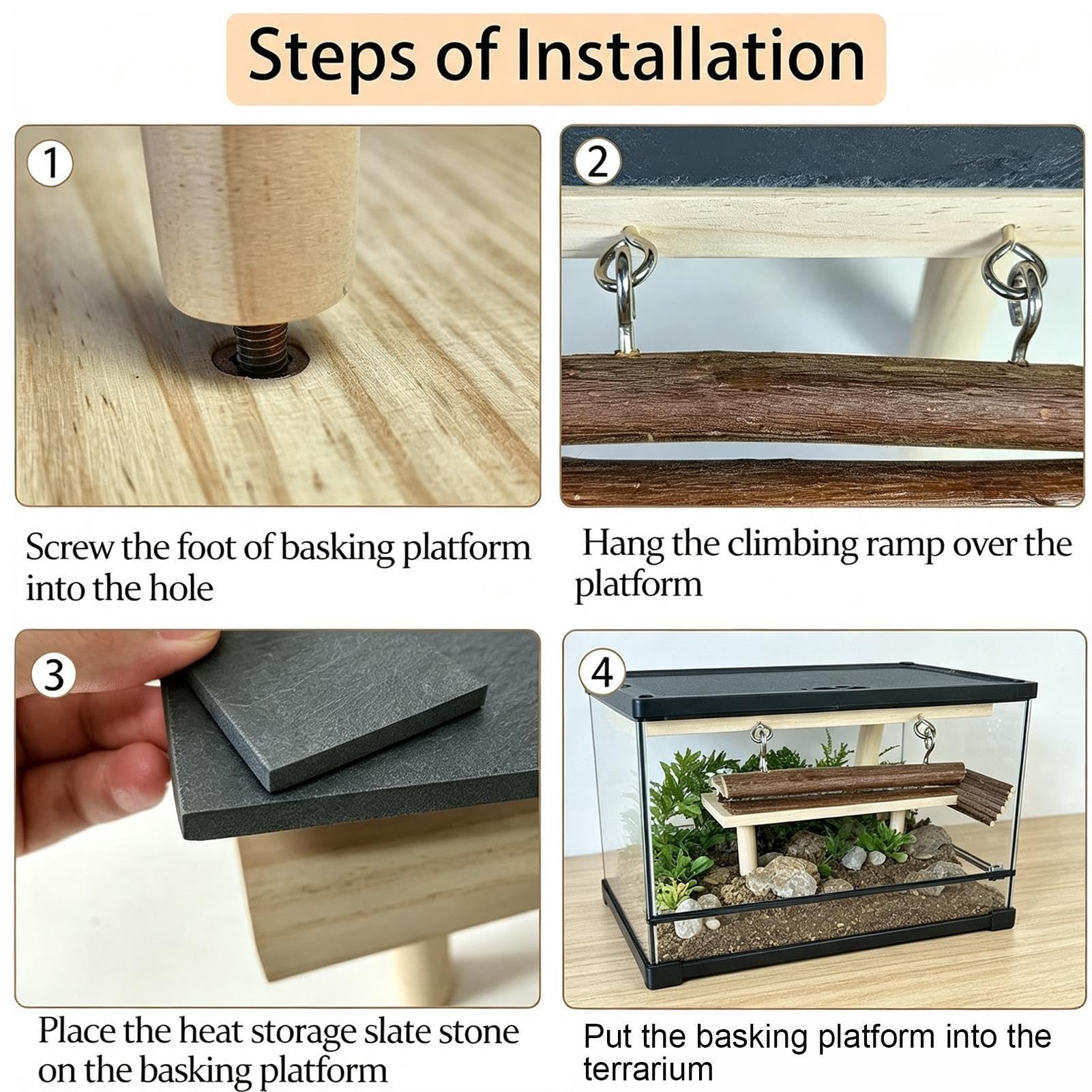 Steps of Installation

1

Screw the foot of basking platform into the hole

2

Hang the climbing ramp over the platform

3

Place the heat storage slate stone on the basking platform

4

Put the basking platform into the terrarium