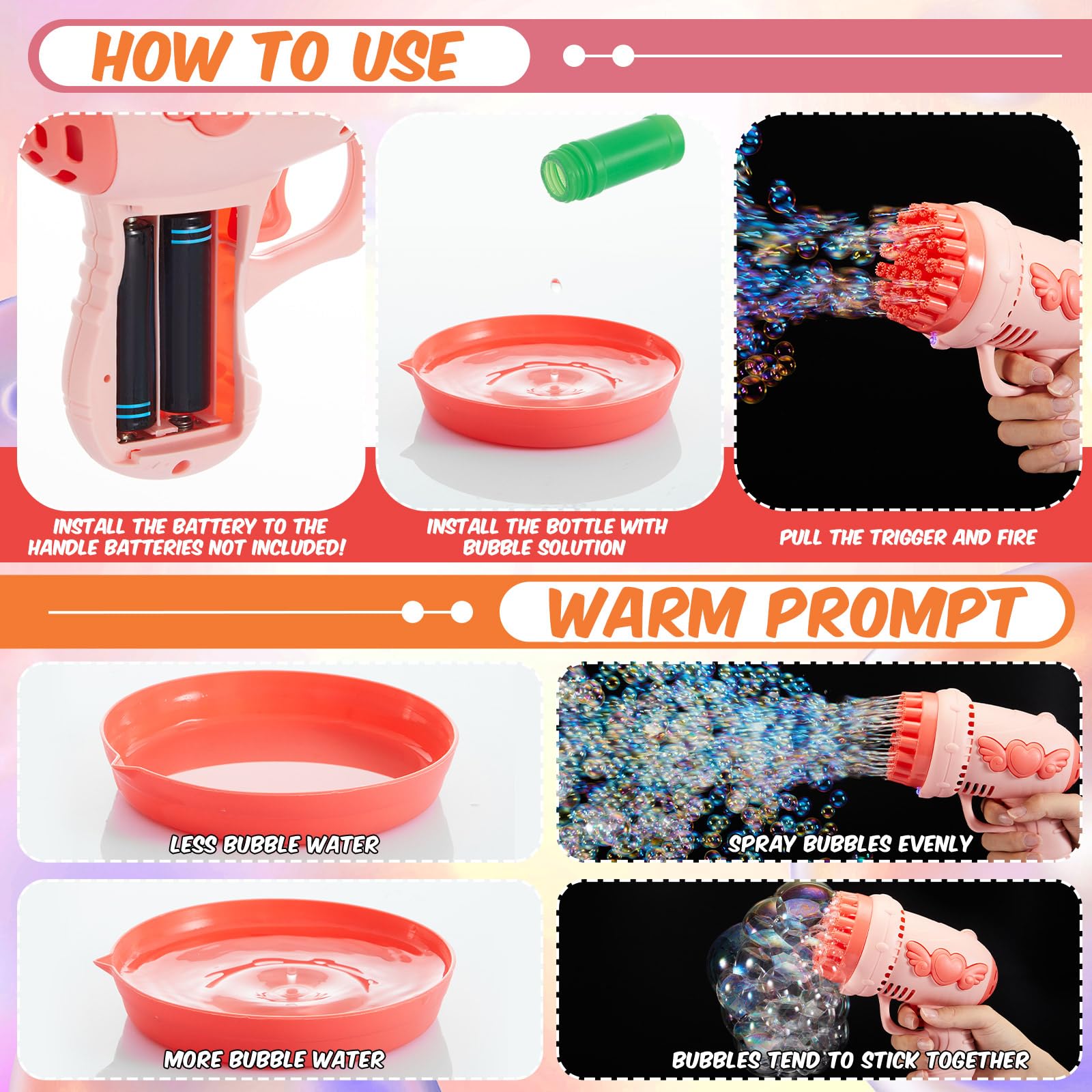 HOW TO USE

INSTALL THE BATTERY TO THE HANDLE BATTERIES NOT INCLUDED!

INSTALL THE BOTTLE WITH BUBBLE SOLUTION

PULL THE TRIGGER AND FIRE

WARM PROMPT

LESS BUBBLE WATER

SPRAY BUBBLES EVENLY

MORE BUBBLE WATER

BUBBLES TEND TO STICK TOGETHER