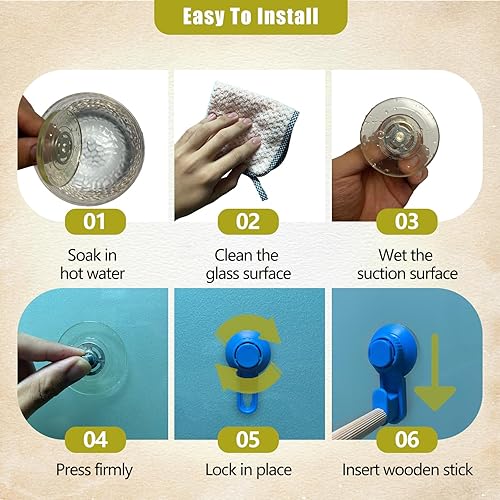 Easy To Install

01
Soak in hot water

02
Clean the glass surface

03
Wet the suction surface

04
Press firmly

05
Lock in place

06
Insert wooden stick