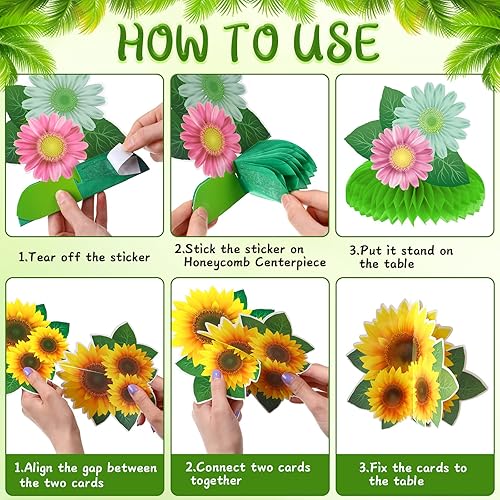 HOW TO USE

1.Tear off the sticker

2.Stick the sticker on Honeycomb Centerpiece

3.Put it stand on the table

1.Align the gap between the two cards

2.Connect two cards together

3.Fix the cards to the table