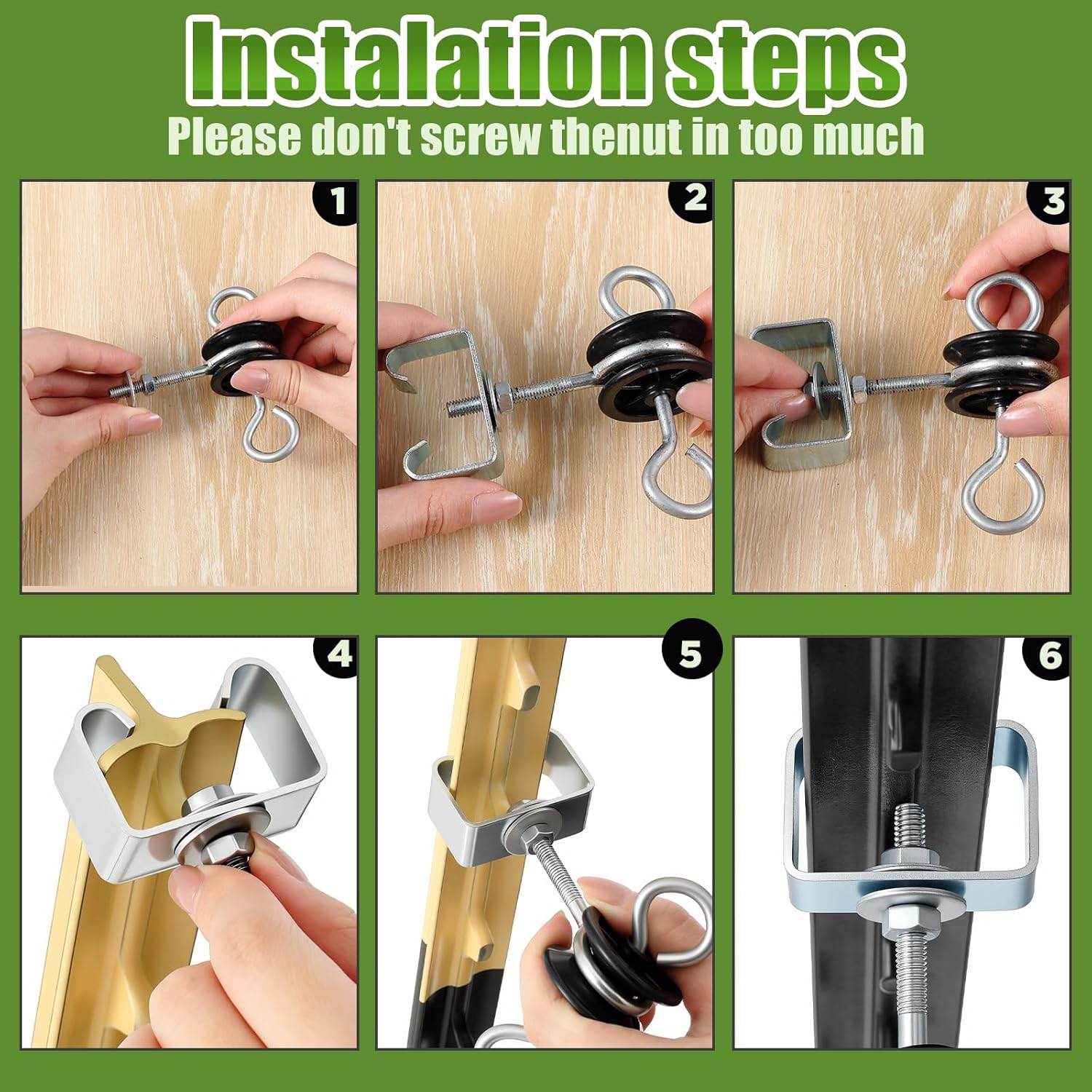 Instalation steps
Please don't screw thenut in too much

1

2

3

4

5

6