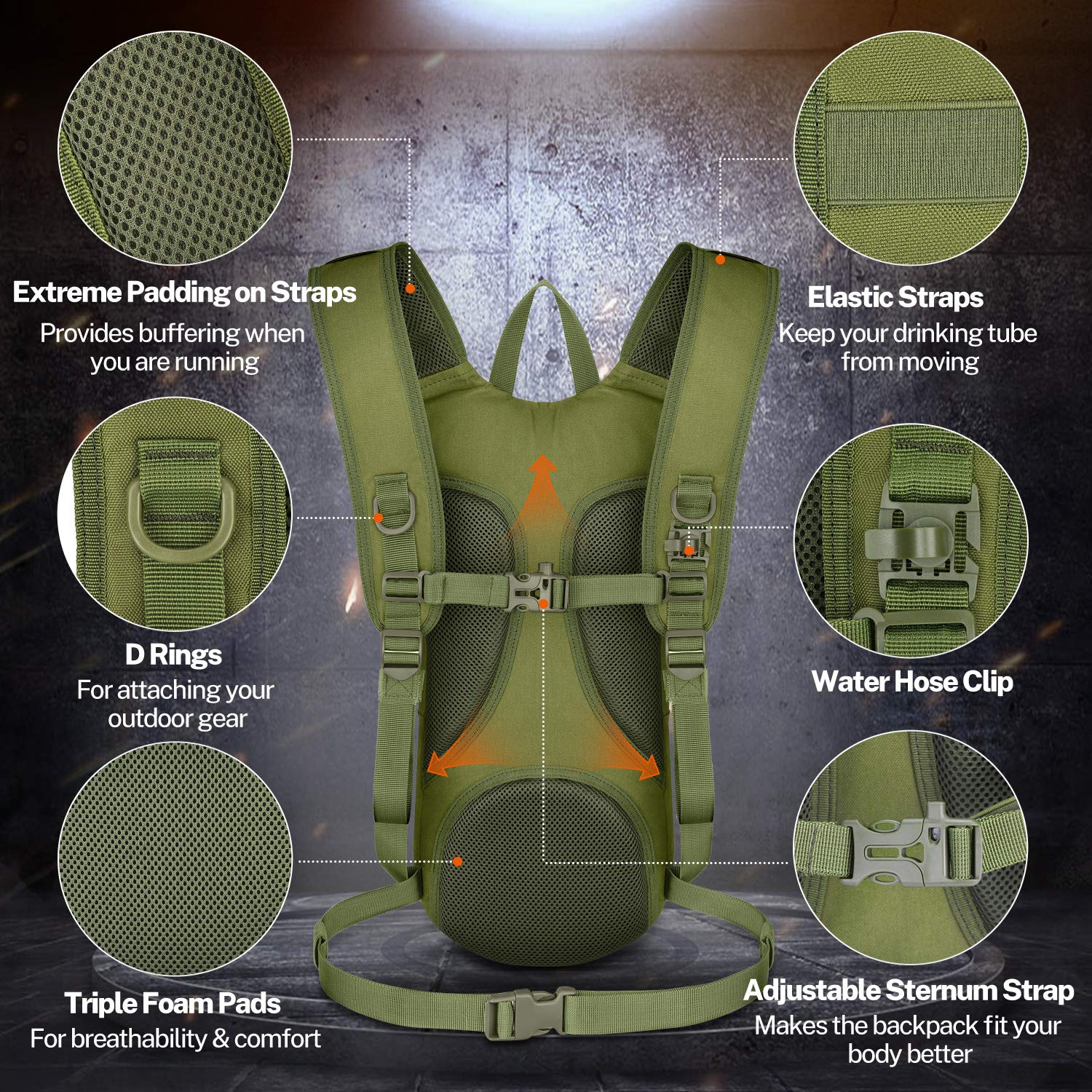 Extreme Padding on Straps
Provides buffering when you are running

D Rings
For attaching your outdoor gear

Triple Foam Pads
For breathability & comfort

Elastic Straps
Keep your drinking tube from moving

Water Hose Clip

Adjustable Sternum Strap
Makes the backpack fit your body better