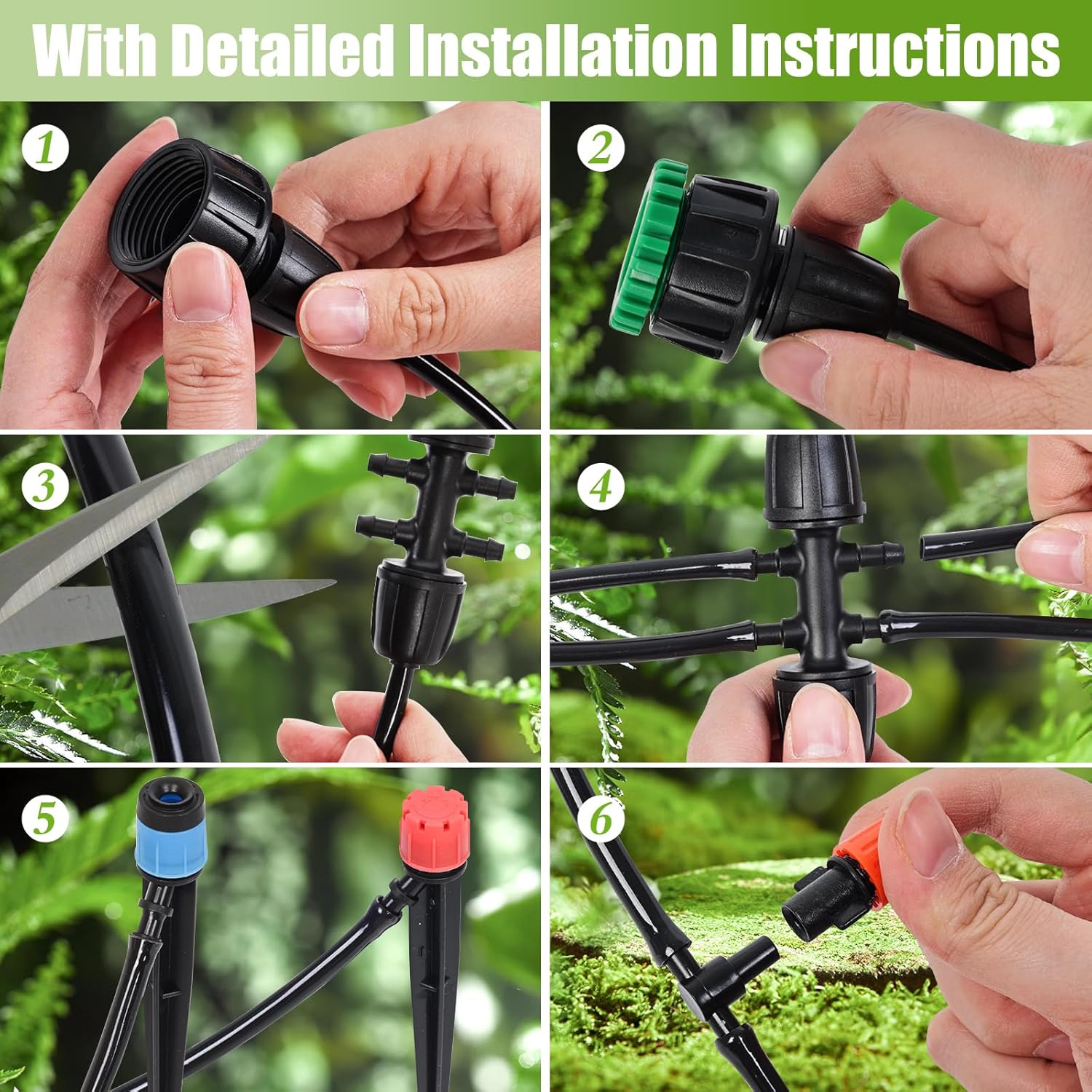 With Detailed Installation Instructions

1

2

3

4

5

6