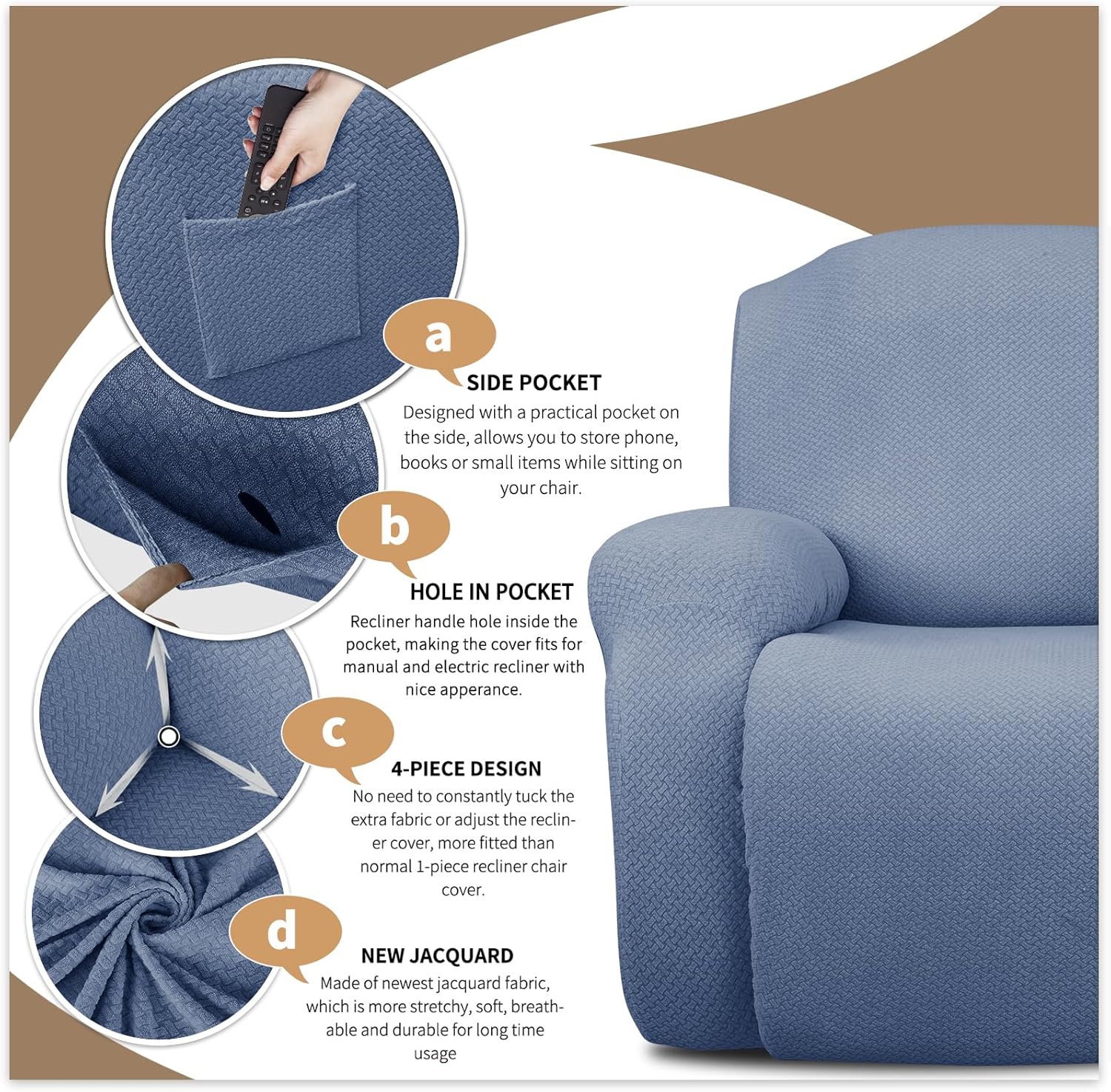 a

SIDE POCKET

Designed with a practical pocket on the side, allows you to store phone, books or small items while sitting on your chair.

b

HOLE IN POCKET

Recliner handle hole inside the pocket, making the cover fits for manual and electric recliner with nice apperance.

c

4-PIECE DESIGN

No need to constantly tuck the extra fabric or adjust the recliner cover, more fitted than normal 1-piece recliner chair cover.

d

NEW JACQUARD

Made of newest jacquard fabric, which is more stretchy, soft, breathable and durable for long time usage