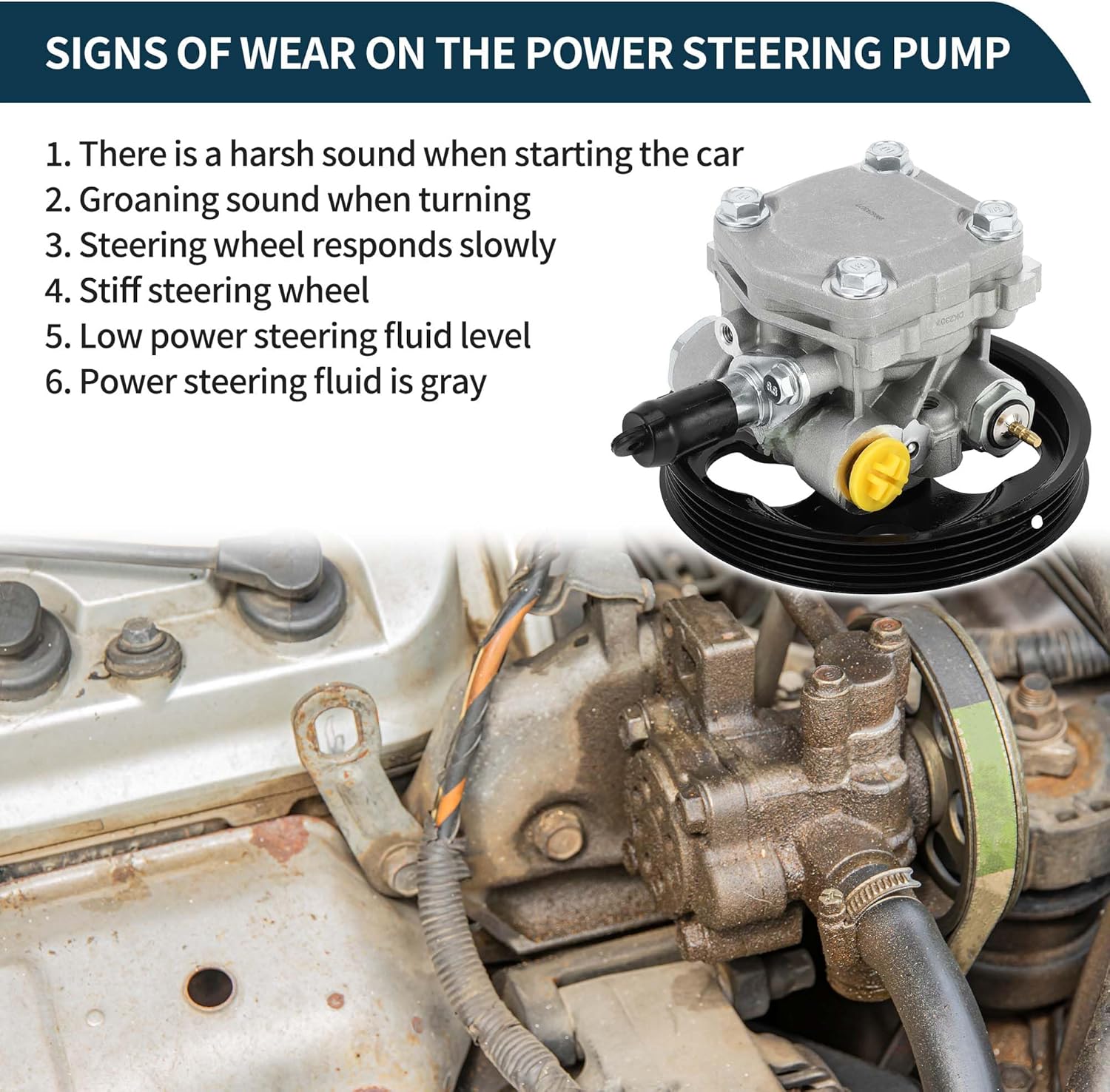 SIGNS OF WEAR ON THE POWER STEERING PUMP

1. There is a harsh sound when starting the car
2. Groaning sound when turning
3. Steering wheel responds slowly
4. Stiff steering wheel
5. Low power steering fluid level
6. Power steering fluid is gray