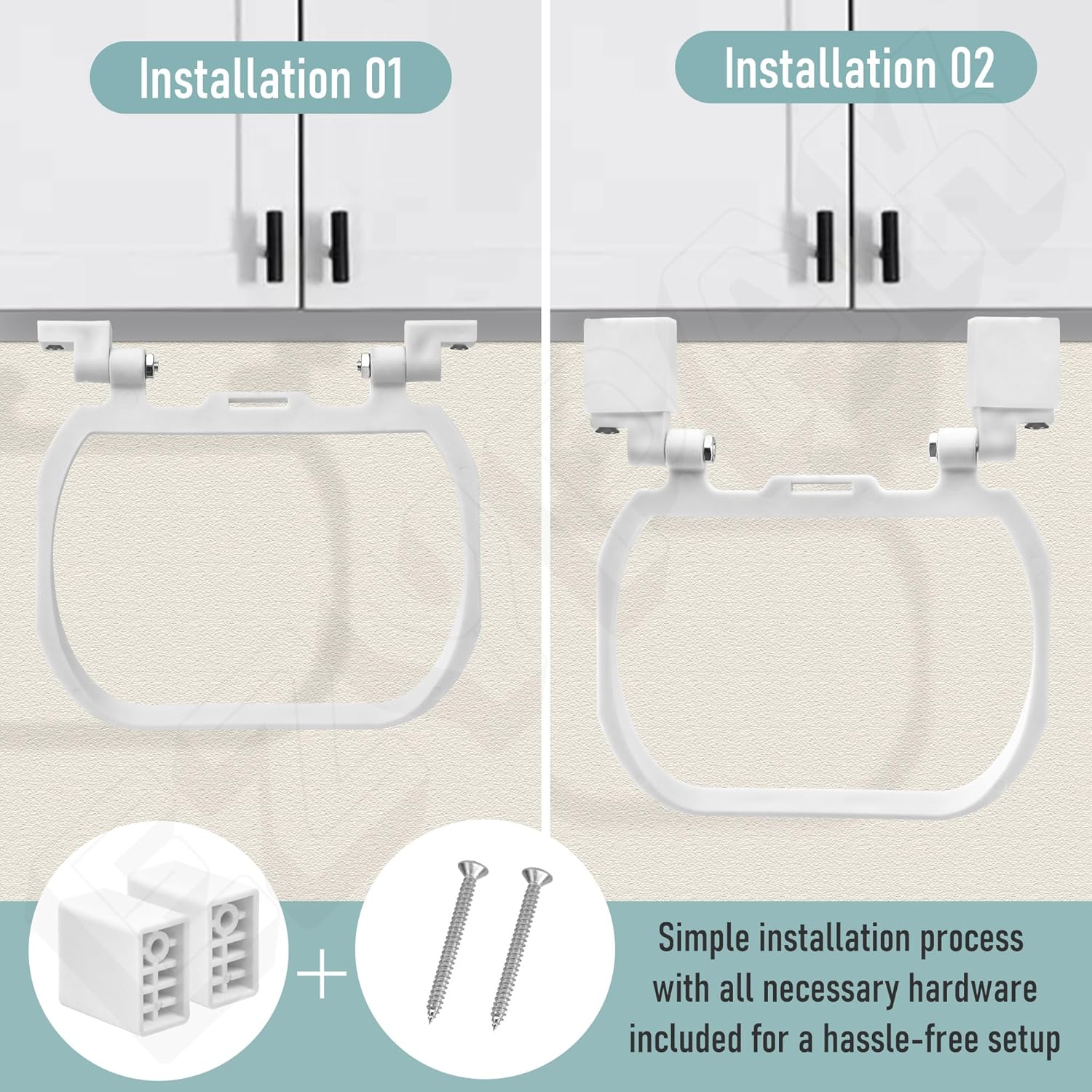 Installation 01

Installation 02

+

Simple installation process with all necessary hardware included for a hassle-free setup