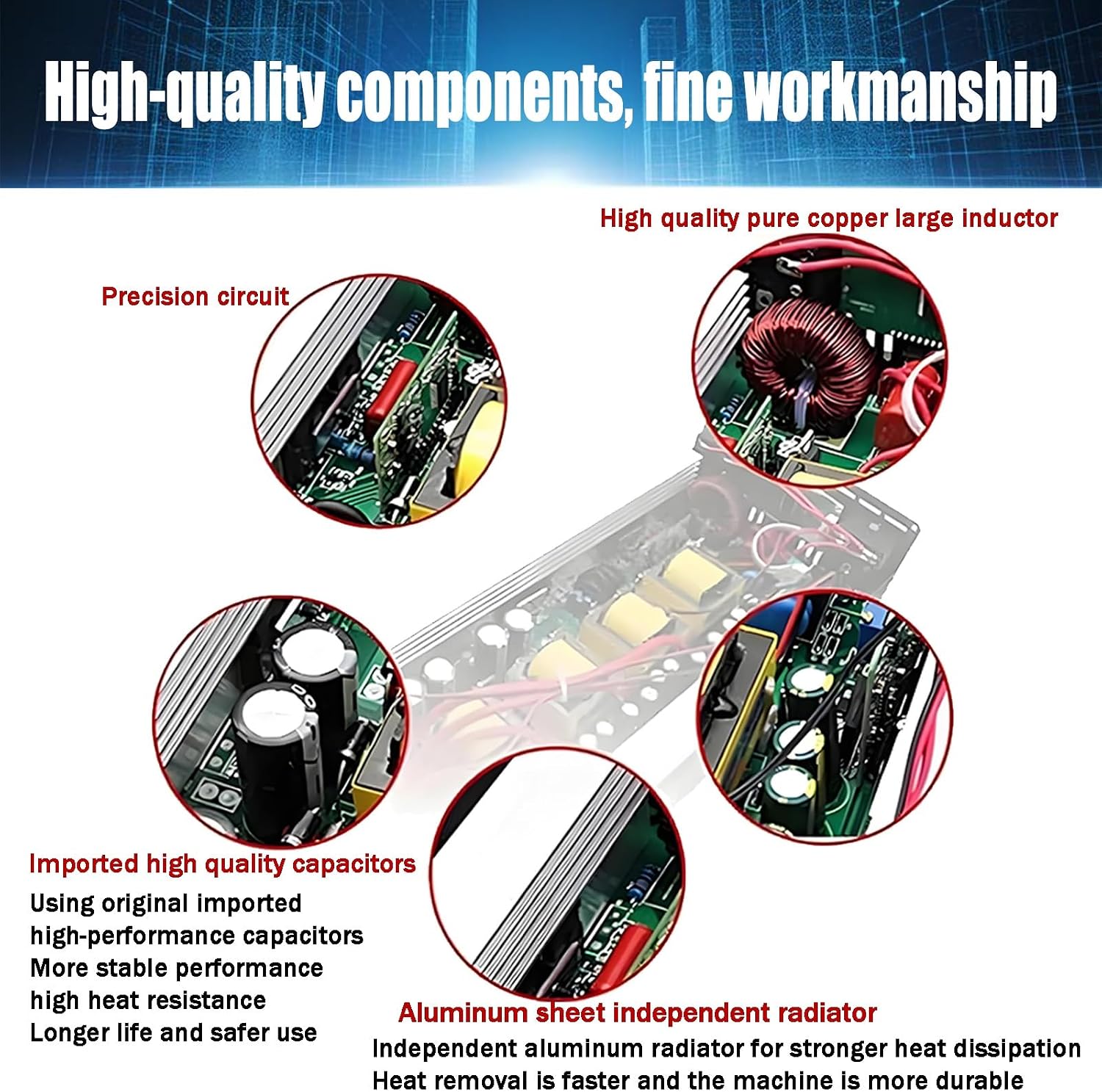 High-quality components, fine workmanship

High quality pure copper large inductor

Precision circuit

Imported high quality capacitors

Using original imported
high-performance capacitors
More stable performance
high heat resistance
Longer life and safer use

Aluminum sheet independent radiator

Independent aluminum radiator for stronger heat dissipation
Heat removal is faster and the machine is more durable