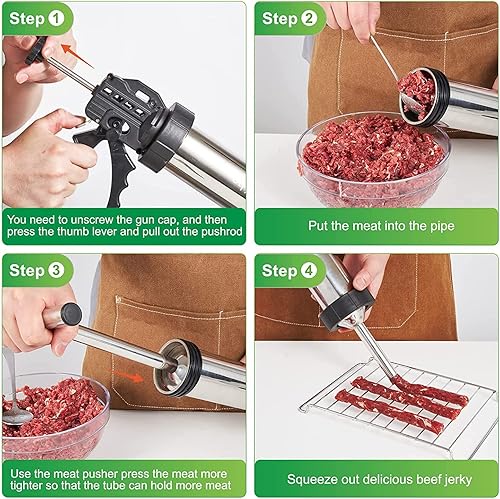 Step 1

You need to unscrew the gun cap, and then press the thumb lever and pull out the pushrod

Step 2

Put the meat into the pipe

Step 3

Use the meat pusher press the meat more tighter so that the tube can hold more meat

Step 4

Squeeze out delicious beef jerky