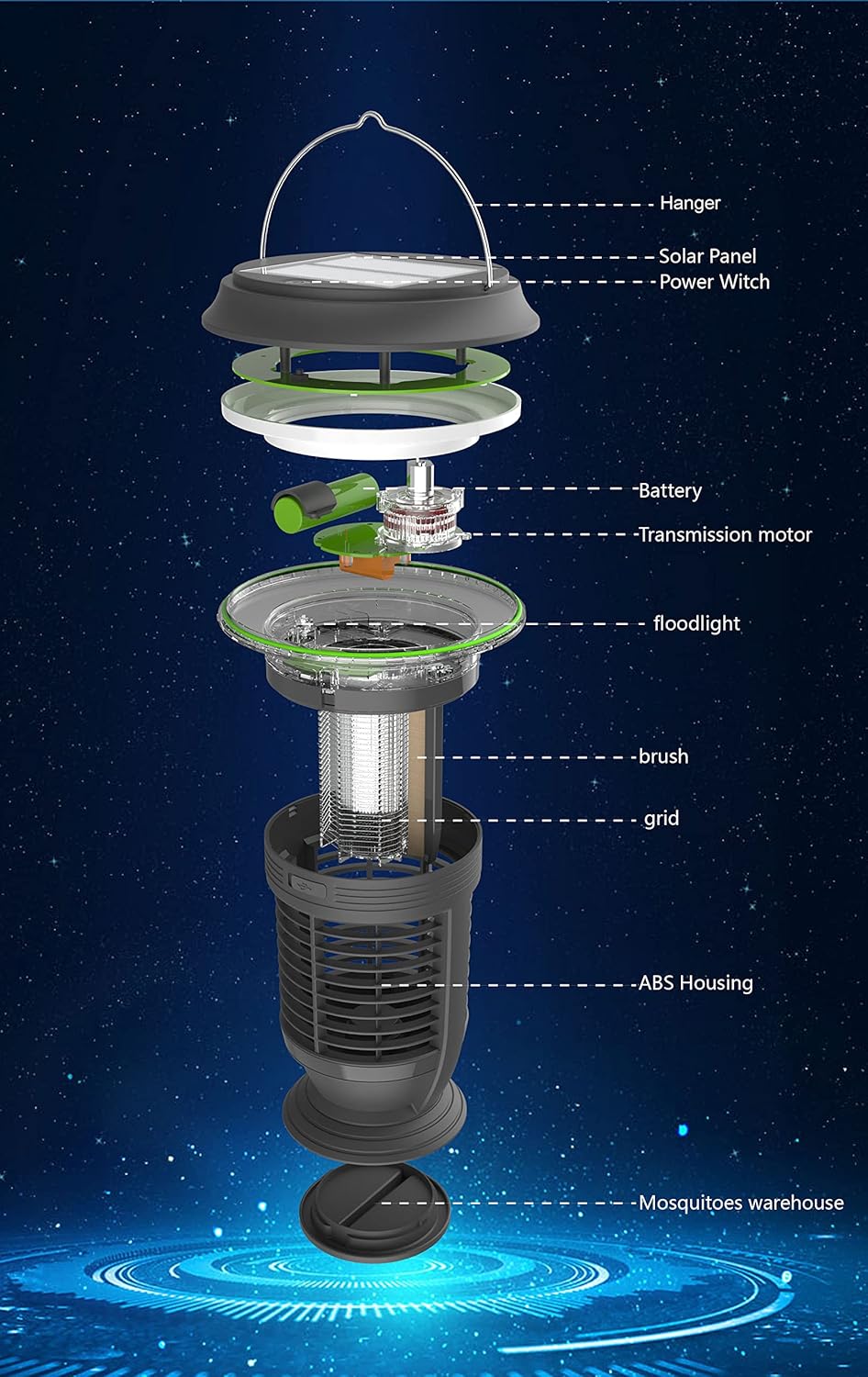 Hanger
Solar Panel
Power Witch
Battery
Transmission motor
floodlight
brush
grid
ABS Housing
Mosquitoes warehouse