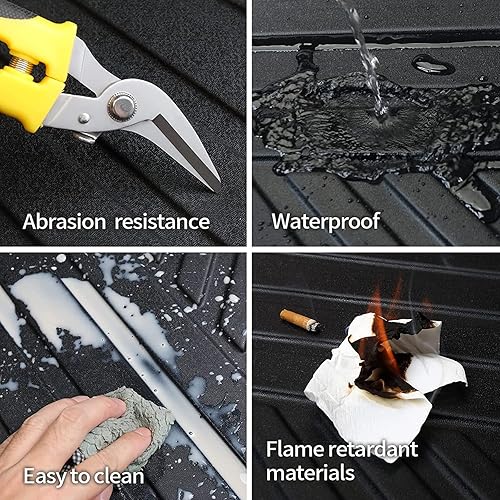 Abrasion resistance

Waterproof

Easy to clean

Flame retardant materials