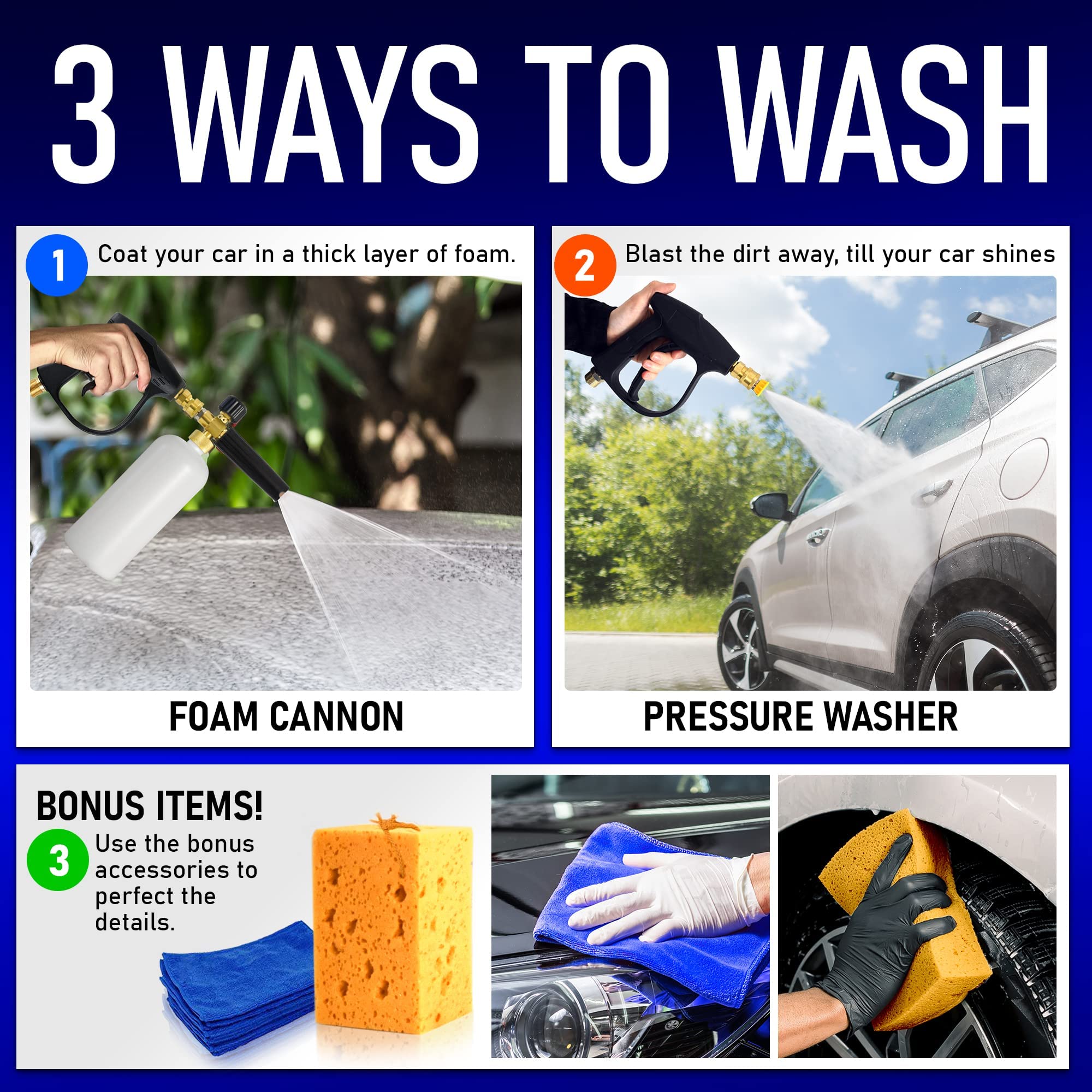 3 WAYS TO WASH

1 Coat your car in a thick layer of foam.

FOAM CANNON

2 Blast the dirt away, till your car shines

PRESSURE WASHER

BONUS ITEMS!

3 Use the bonus accessories to perfect the details.