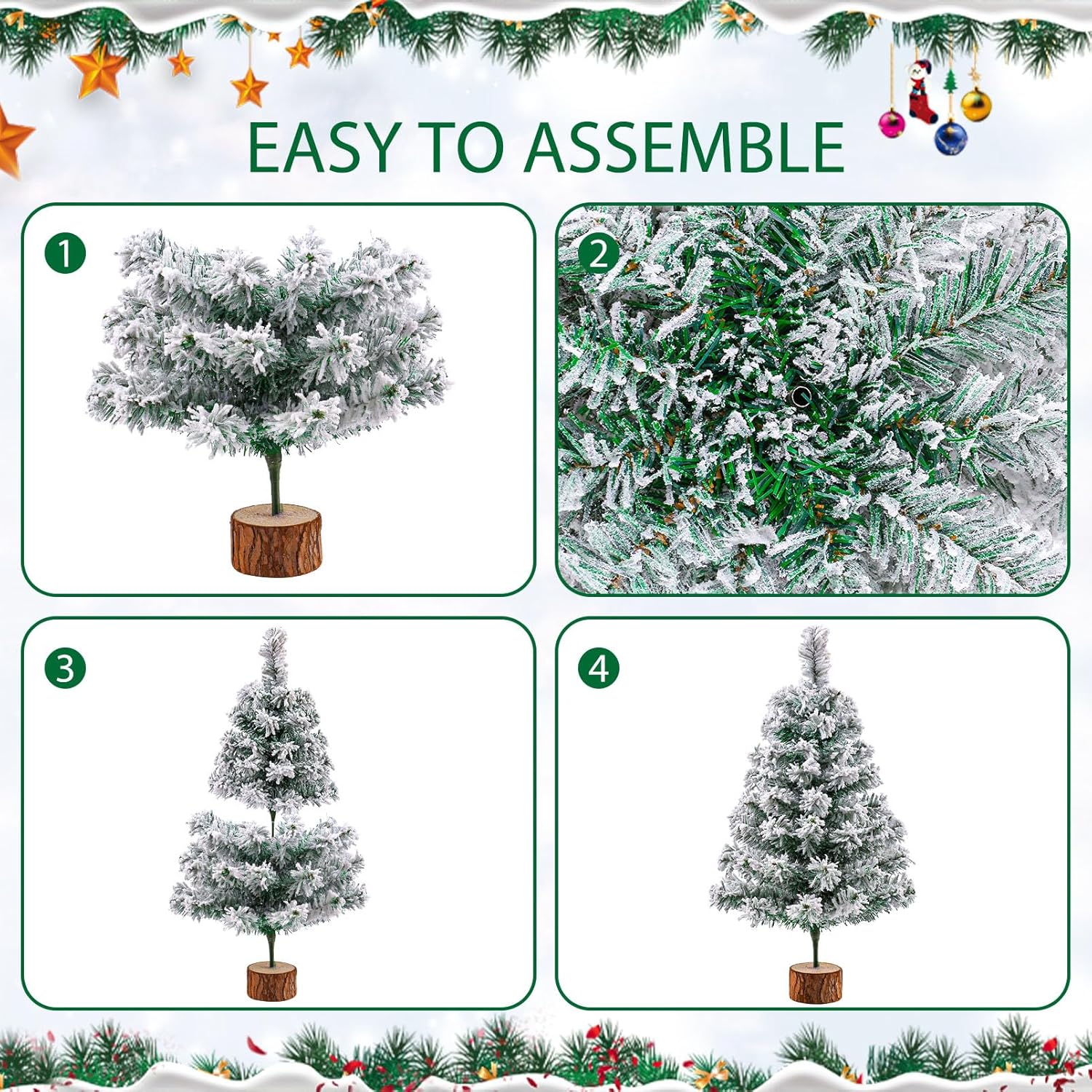 EASY TO ASSEMBLE

1

2

3

4