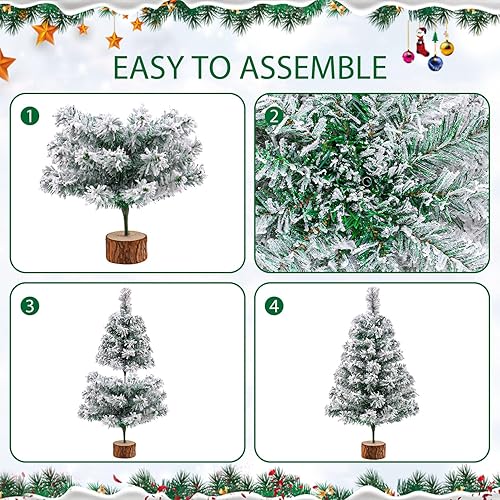 EASY TO ASSEMBLE

1

2

3

4