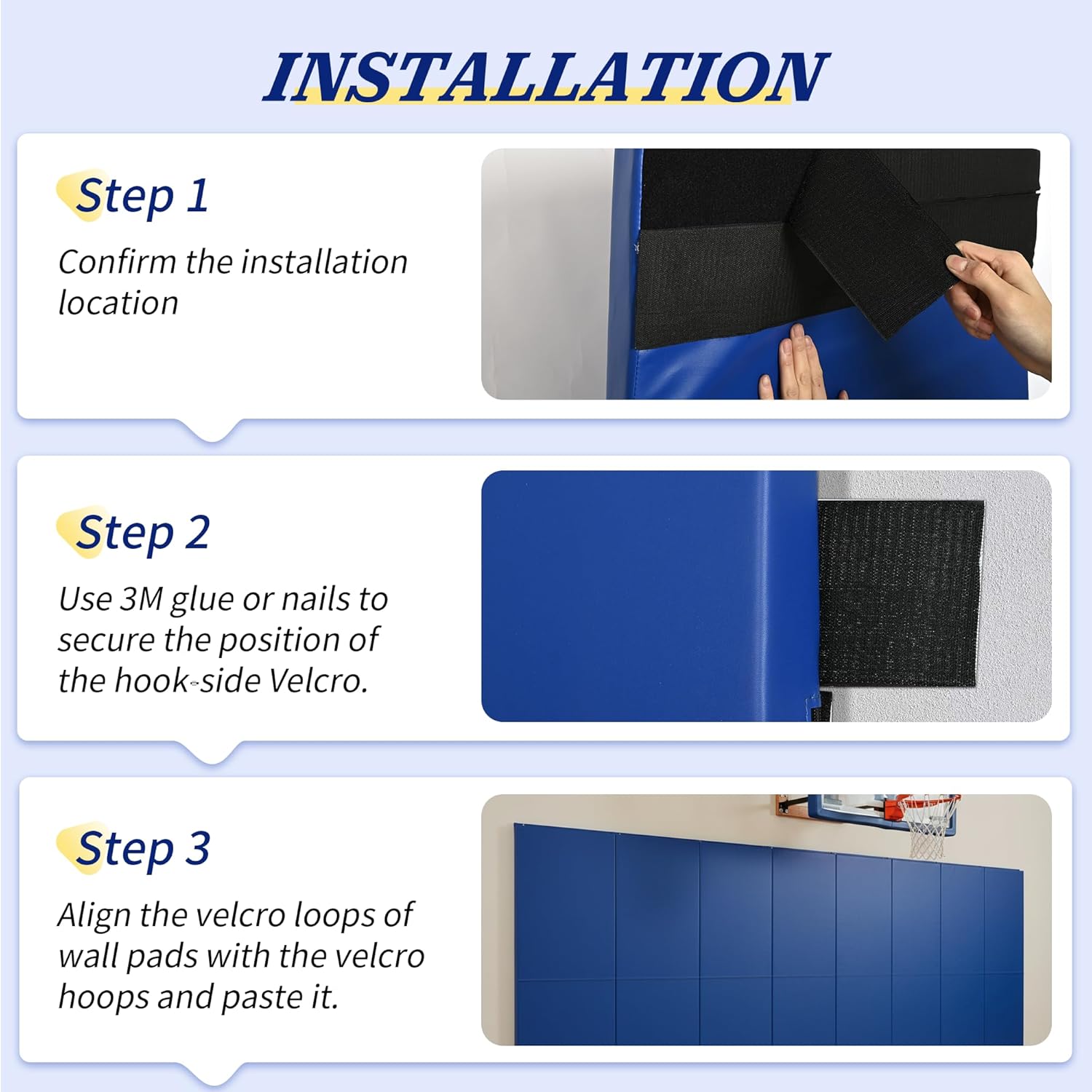 INSTALLATION

Step 1

Confirm the installation location

Step 2

Use 3M glue or nails to secure the position of the hook-side Velcro.

Step 3

Align the velcro loops of wall pads with the velcro hoops and paste it.