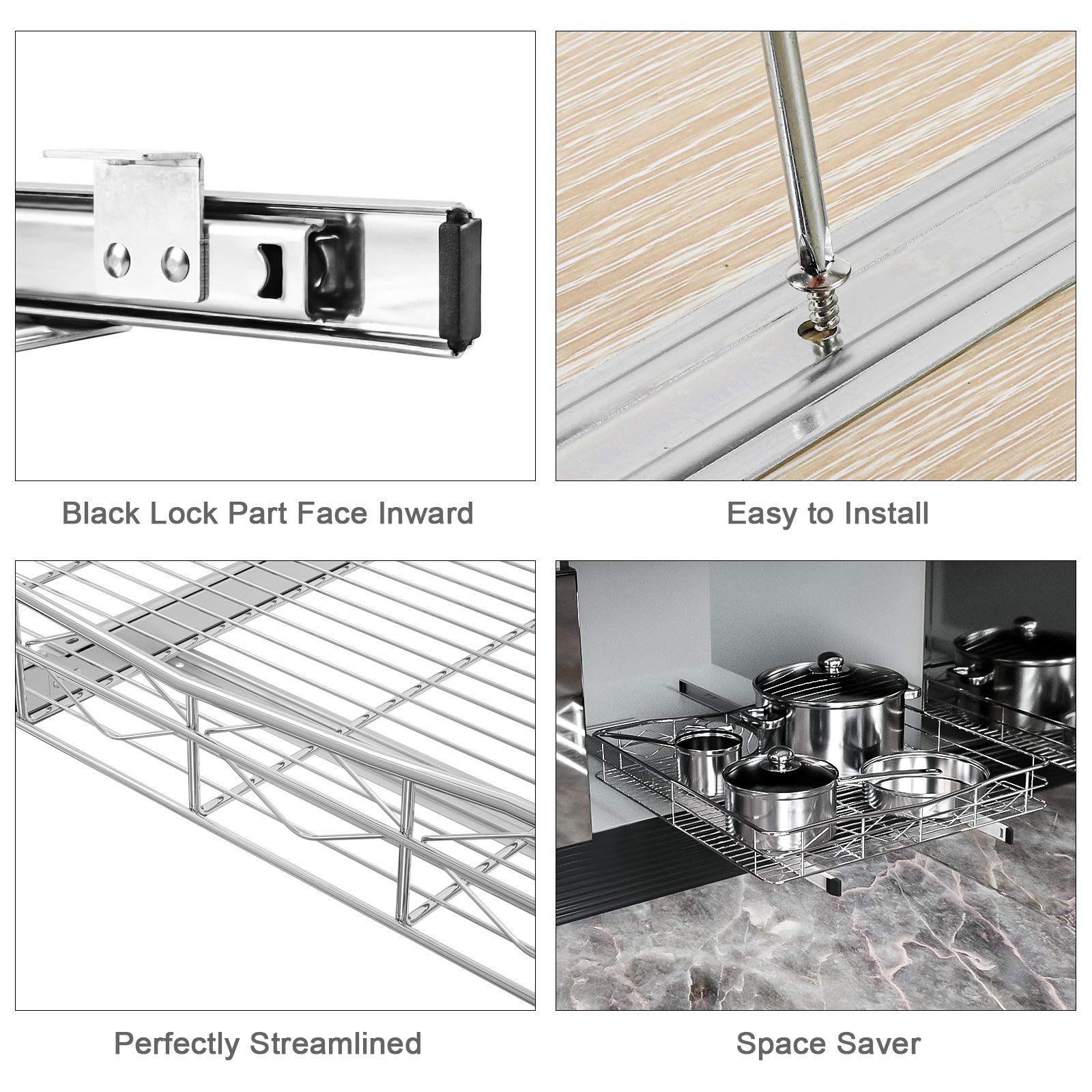 Black Lock Part Face Inward

Easy to Install

Perfectly Streamlined

Space Saver