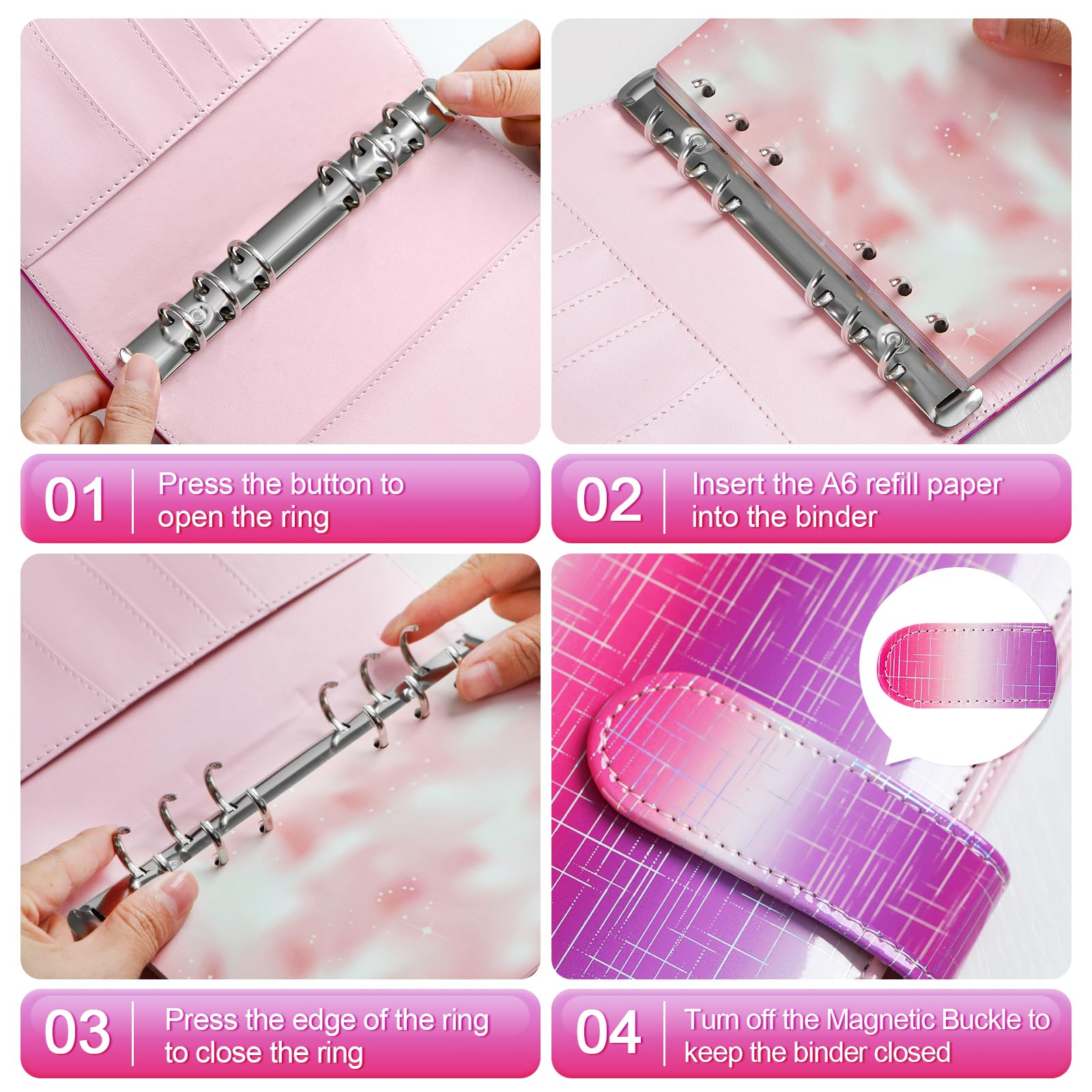 01 Press the button to open the ring

02 Insert the A6 refill paper into the binder

03 Press the edge of the ring to close the ring

04 Turn off the Magnetic Buckle to keep the binder closed