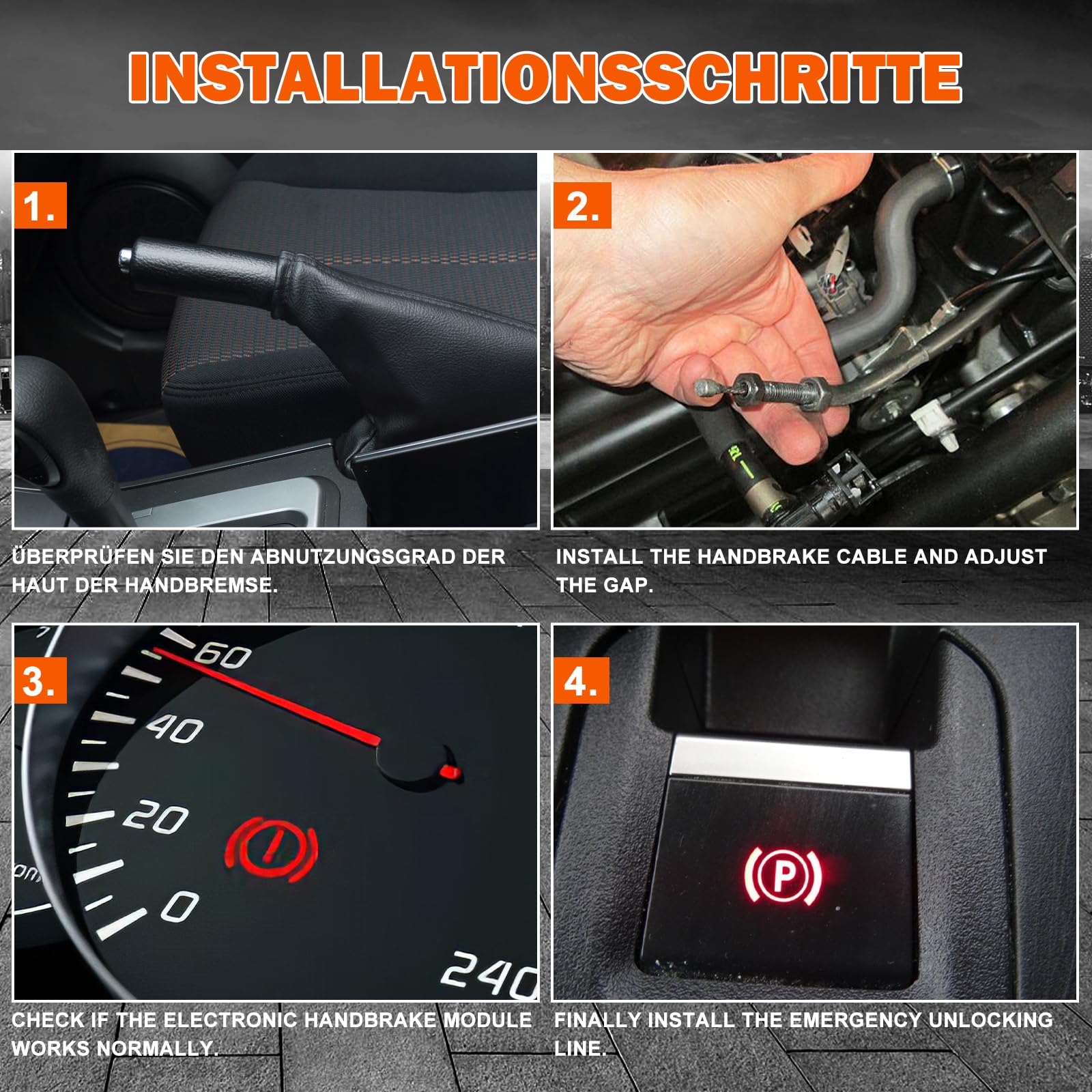 INSTALLATIONSSCHRITTE

1.

ÜBERPRÜFEN SIE DEN ABNUTZUNGSGRAD DER HAUT DER HANDBREMSE.

2.

INSTALL THE HANDBRAKE CABLE AND ADJUST THE GAP.

3.

60
40
20
0
240

CHECK IF THE ELECTRONIC HANDBRAKE MODULE WORKS NORMALLY.

4.

P

FINALLY INSTALL THE EMERGENCY UNLOCKING LINE.