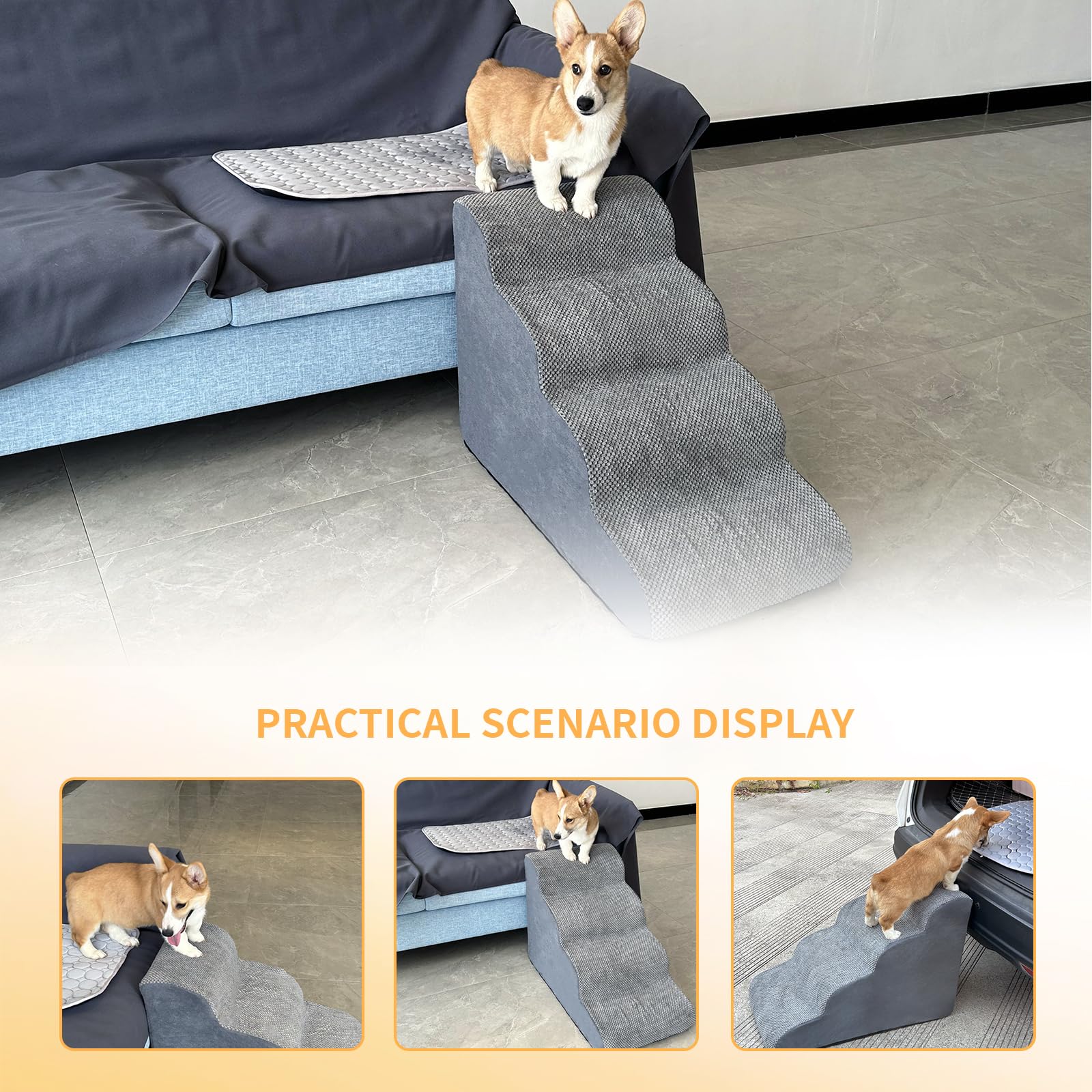 PRACTICAL SCENARIO DISPLAY