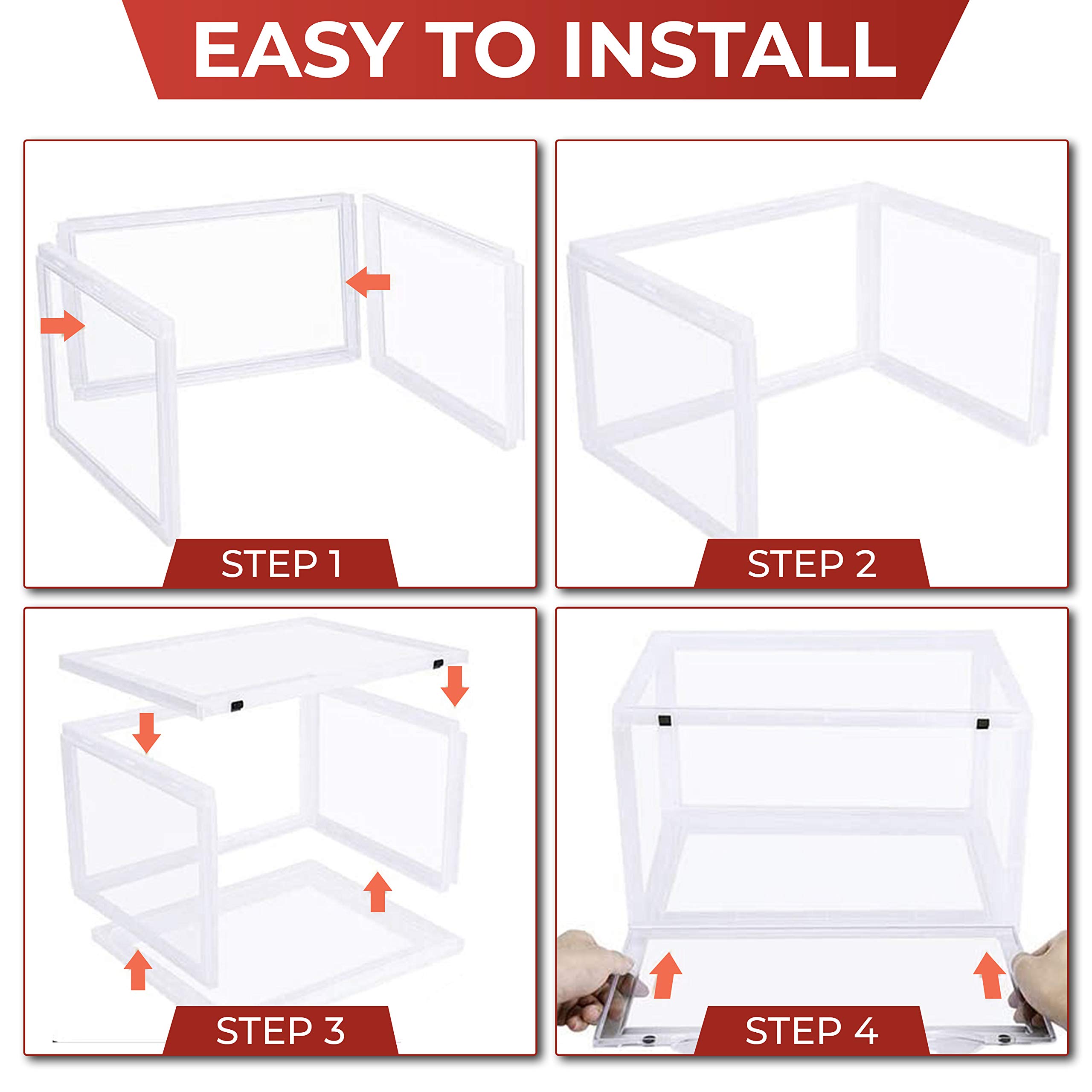 EASY TO INSTALL

STEP 1

STEP 2

STEP 3

STEP 4