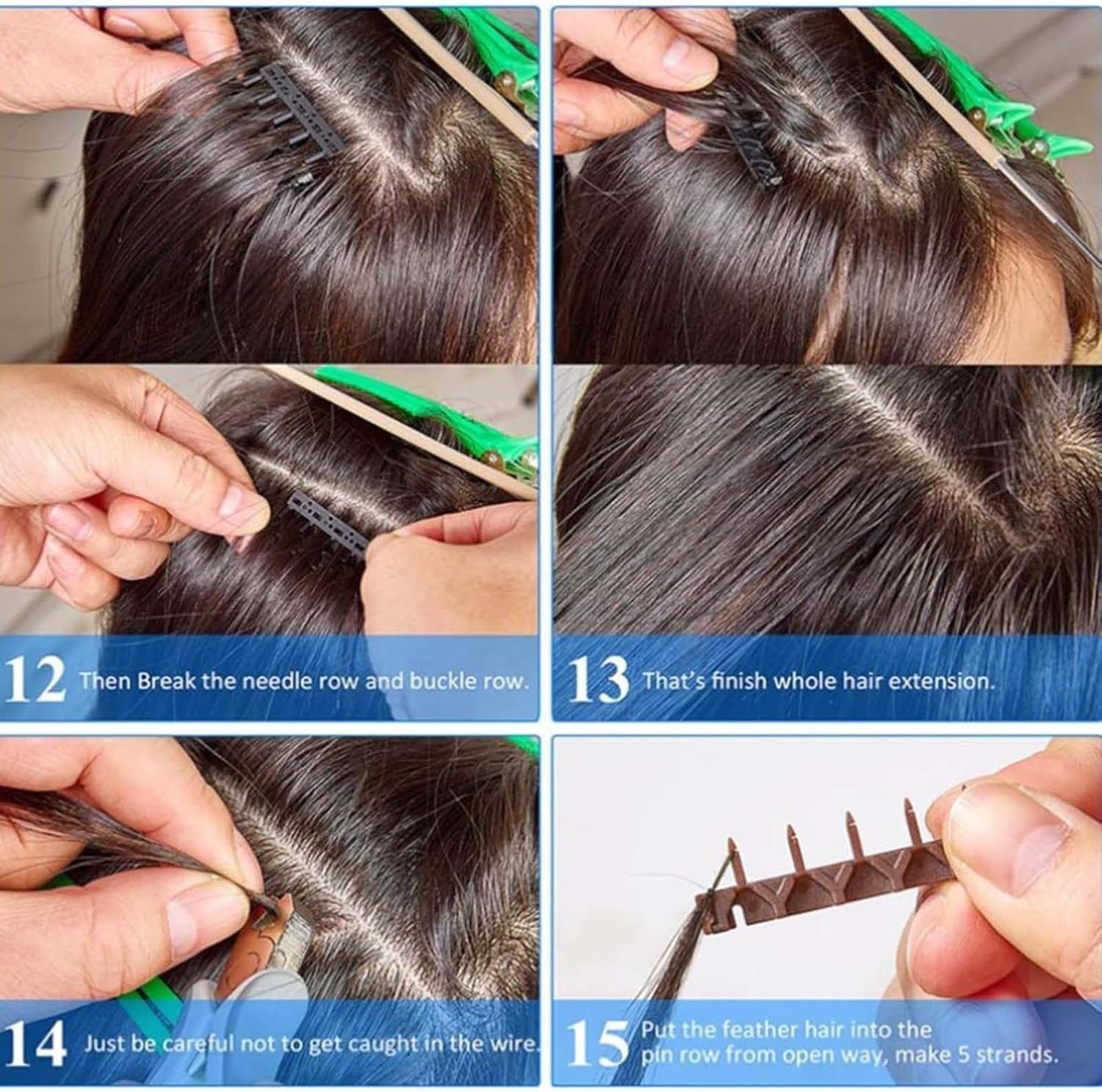 12 Then Break the needle row and buckle row.

13 That's finish whole hair extension.

14 Just be careful not to get caught in the wire.

15 Put the feather hair into the pin row from open way, make 5 strands.