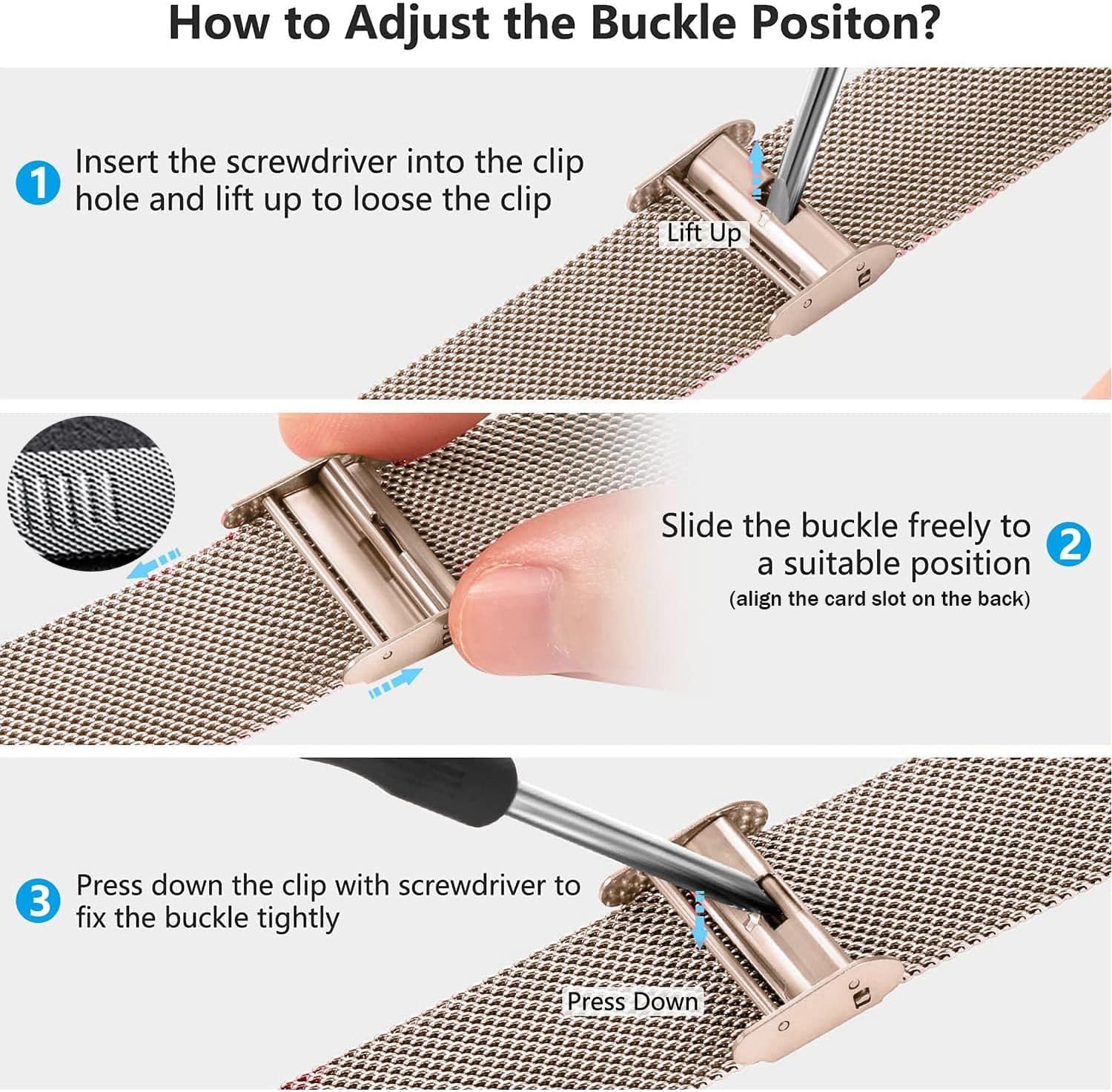 How to Adjust the Buckle Positon?

1 Insert the screwdriver into the clip hole and lift up to loose the clip

Lift Up

Slide the buckle freely to a suitable position 2
(align the card slot on the back)

3 Press down the clip with screwdriver to fix the buckle tightly

Press Down