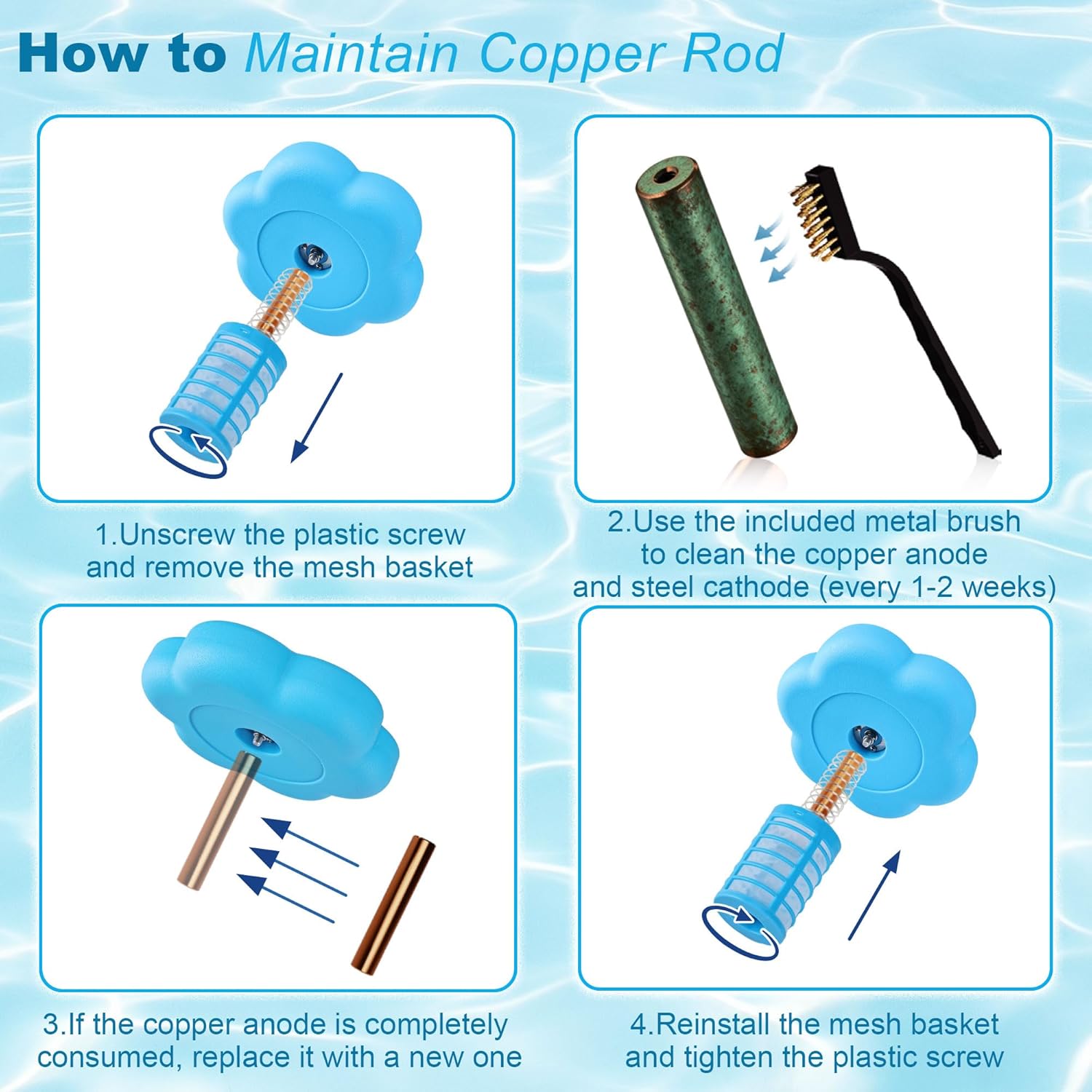 How to Maintain Copper Rod

1.Unscrew the plastic screw and remove the mesh basket

2.Use the included metal brush to clean the copper anode and steel cathode (every 1-2 weeks)

3.If the copper anode is completely consumed, replace it with a new one

4.Reinstall the mesh basket and tighten the plastic screw