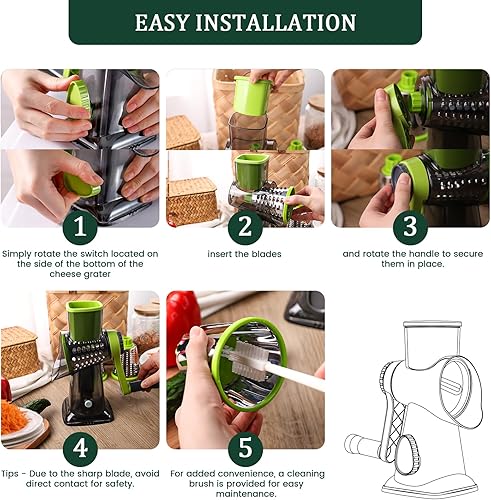 EASY INSTALLATION

1

Simply rotate the switch located on the side of the bottom of the cheese grater

2

insert the blades

3

and rotate the handle to secure them in place.

4

Tips - Due to the sharp blade, avoid direct contact for safety.

5

For added convenience, a cleaning brush is provided for easy maintenance.