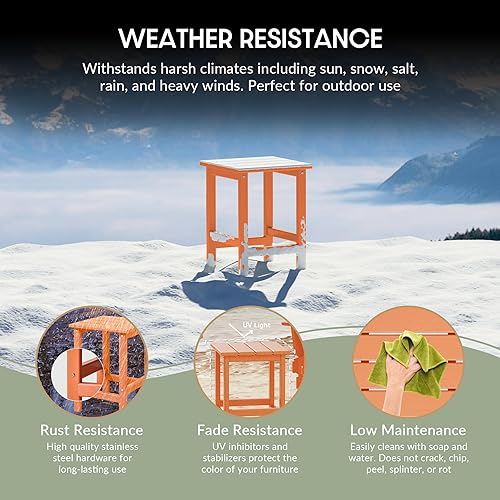 WEATHER RESISTANCE

Withstands harsh climates including sun, snow, salt, rain, and heavy winds. Perfect for outdoor use

UV Light

Rust Resistance
High quality stainless steel hardware for long-lasting use

Fade Resistance
UV inhibitors and stabilizers protect the color of your furniture

Low Maintenance
Easily cleans with soap and water. Does not crack, chip, peel, splinter, or rot