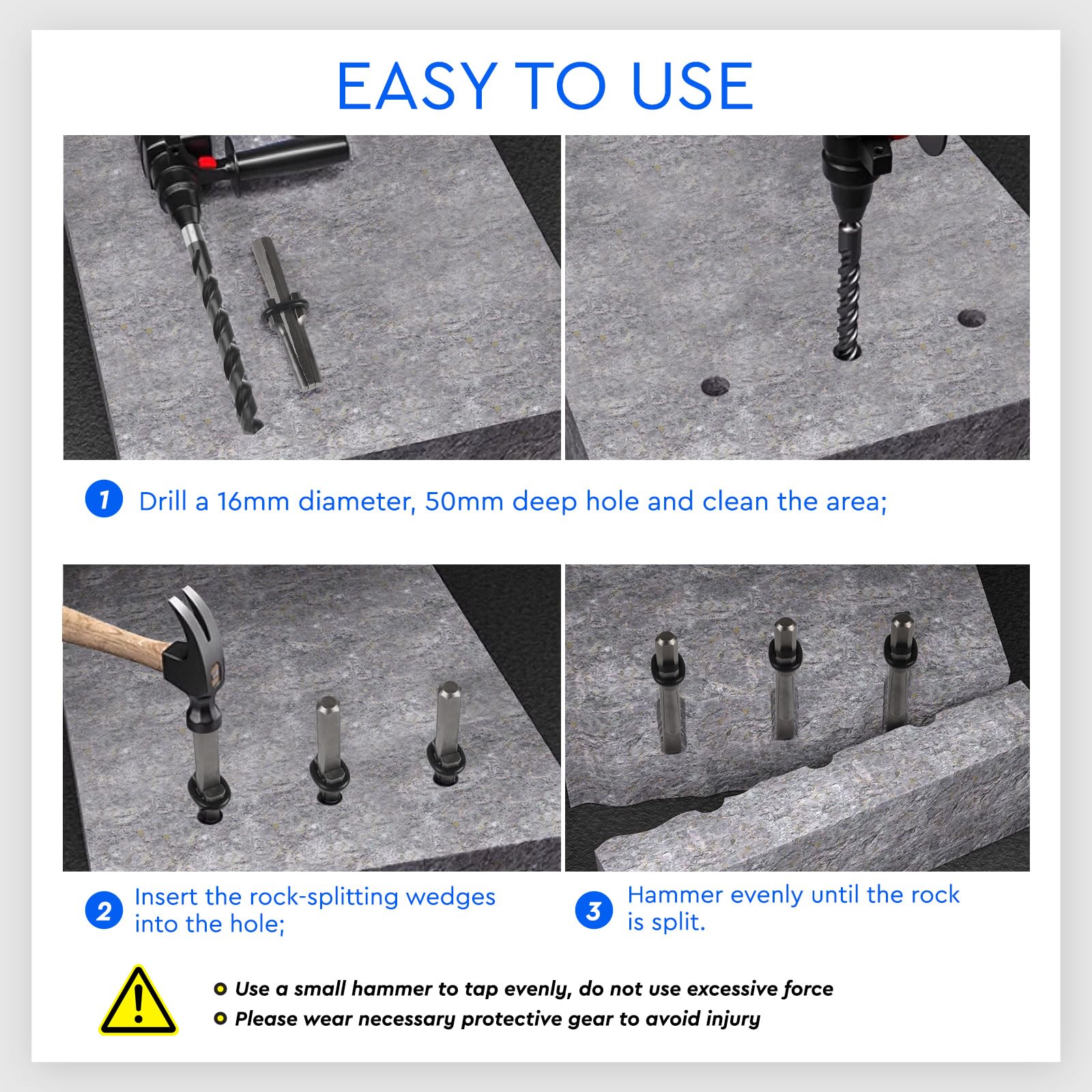 EASY TO USE

1 Drill a 16mm diameter, 50mm deep hole and clean the area;

2 Insert the rock-splitting wedges into the hole;

3 Hammer evenly until the rock is split.

• Use a small hammer to tap evenly, do not use excessive force
• Please wear necessary protective gear to avoid injury