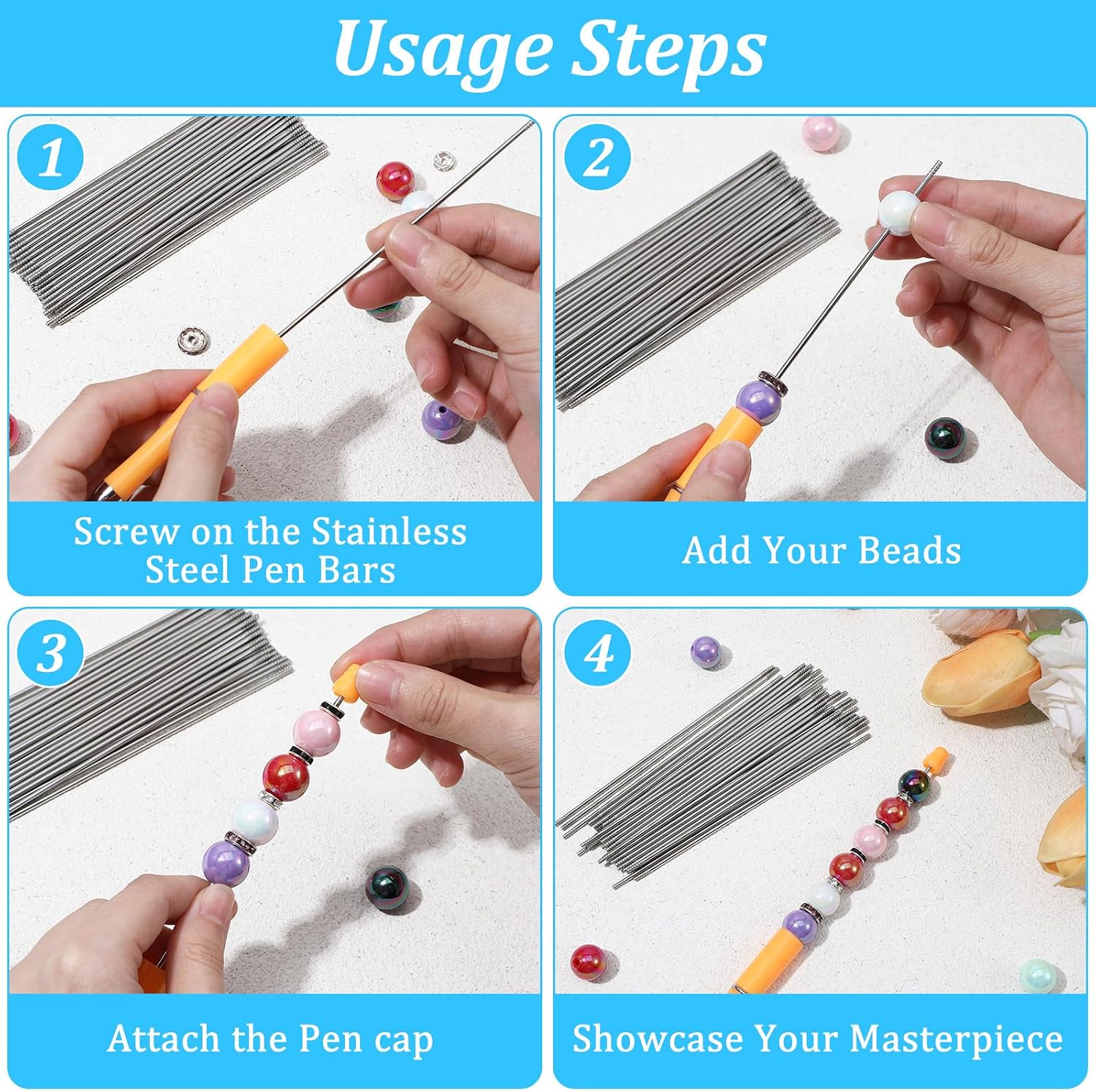 Usage Steps

1

Screw on the Stainless Steel Pen Bars

2

Add Your Beads

3

Attach the Pen cap

4

Showcase Your Masterpiece