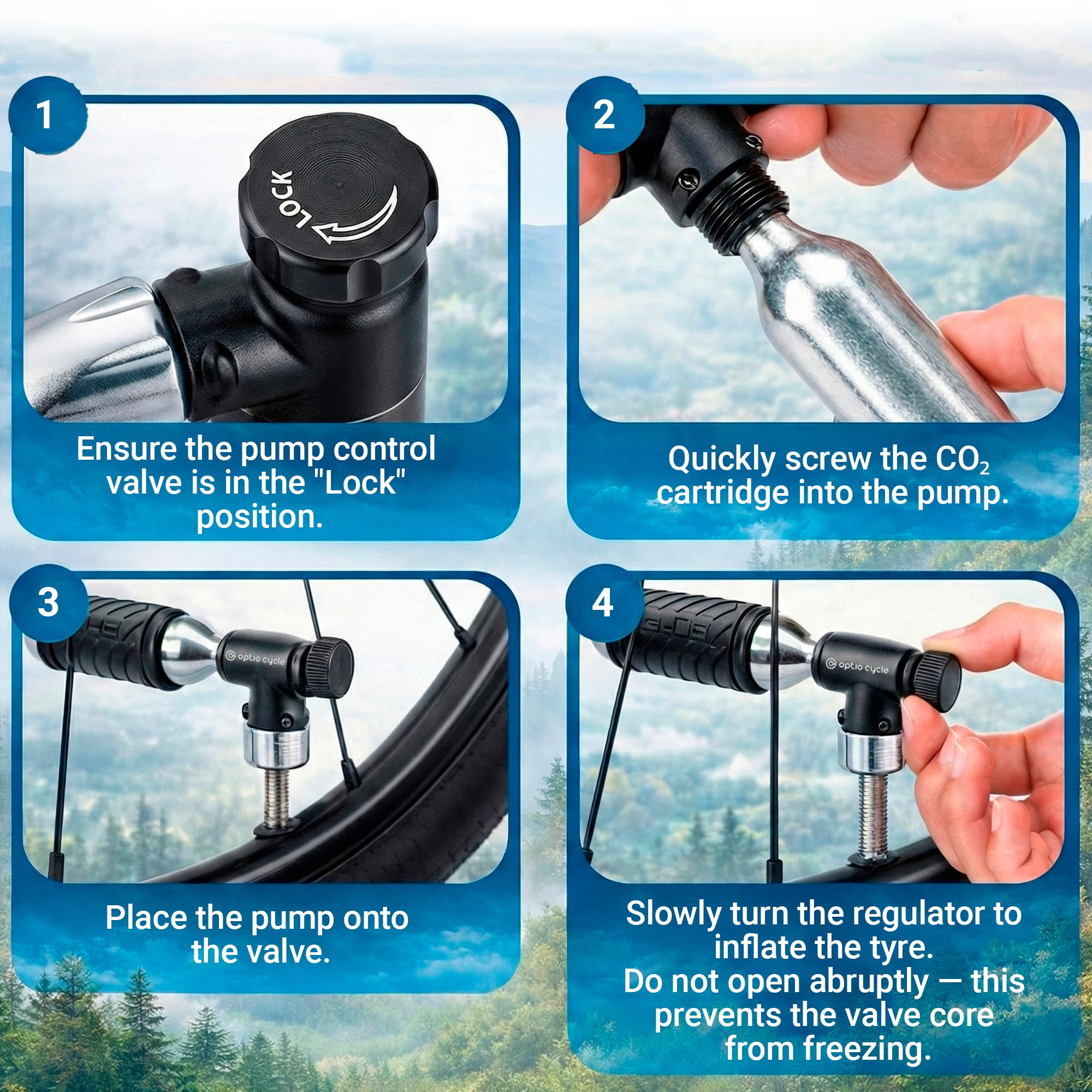 1

LOCK

Ensure the pump control valve is in the "Lock" position.

2

Quickly screw the $CO_2$ cartridge into the pump.

3

optio cycle

Place the pump onto the valve.

4

optio cycle

Slowly turn the regulator to inflate the tyre.
Do not open abruptly — this prevents the valve core from freezing.