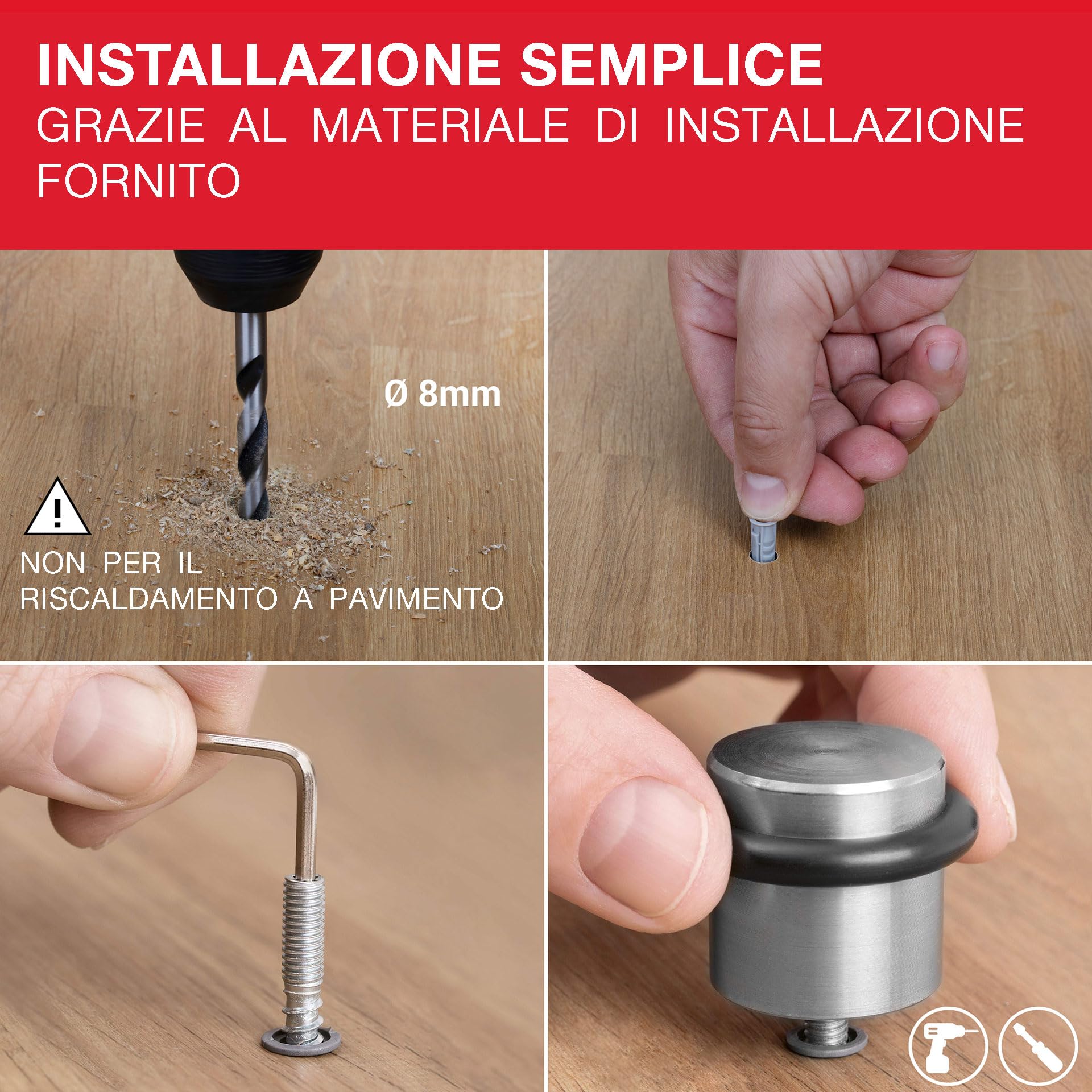 INSTALLAZIONE SEMPLICE
GRAZIE AL MATERIALE DI INSTALLAZIONE FORNITO

Ø 8mm

NON PER IL RISCALDAMENTO A PAVIMENTO