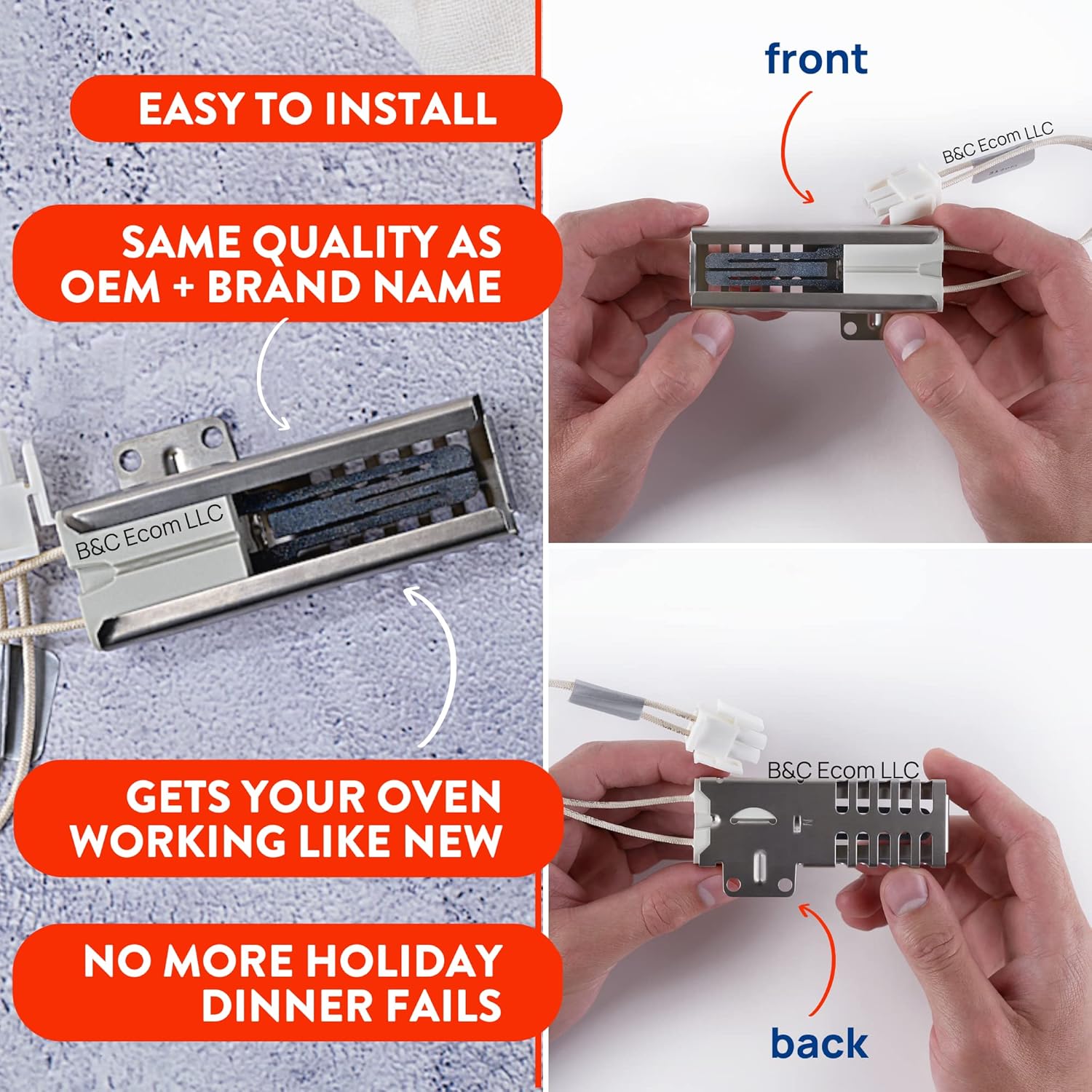 EASY TO INSTALL

SAME QUALITY AS OEM + BRAND NAME

B&C Ecom LLC

GETS YOUR OVEN WORKING LIKE NEW

NO MORE HOLIDAY DINNER FAILS

front

B&C Ecom LLC

B&C Ecom LLC

back